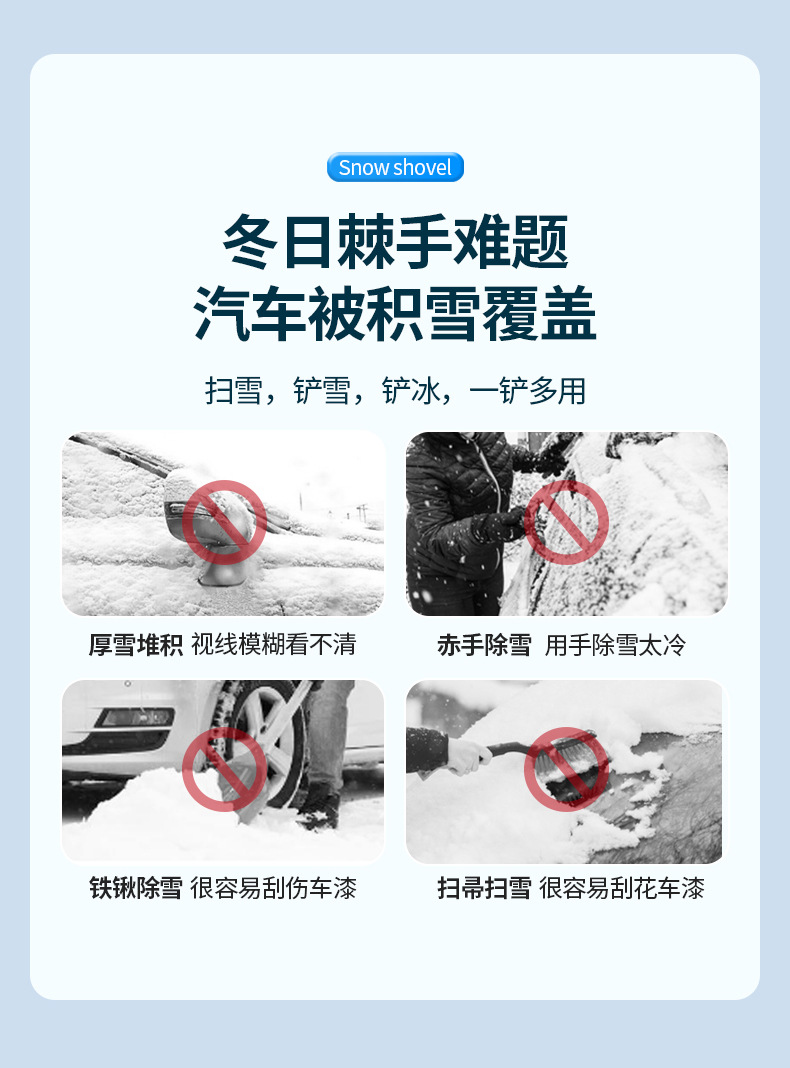 Snow shovel

冬日棘手难题
汽车被积雪覆盖

扫雪，铲雪，铲冰，一铲多用

厚雪堆积 视线模糊看不清

赤手除雪 用手除雪太冷

铁锹除雪 很容易刮伤车漆

扫帚扫雪 很容易刮花车漆