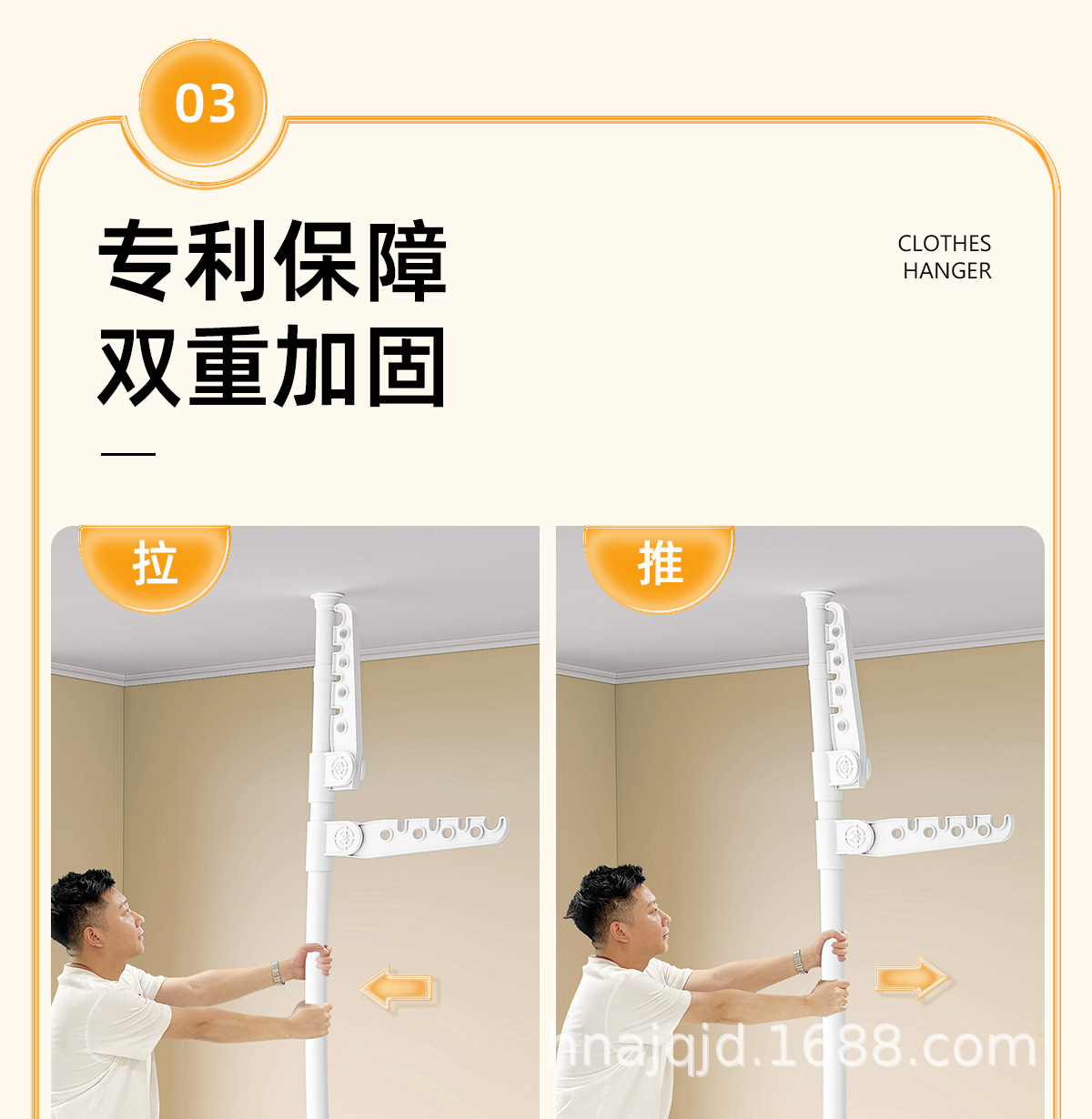 03

专利保障
双重加固

CLOTHES
HANGER

拉

推

nnajqjd.1688.com