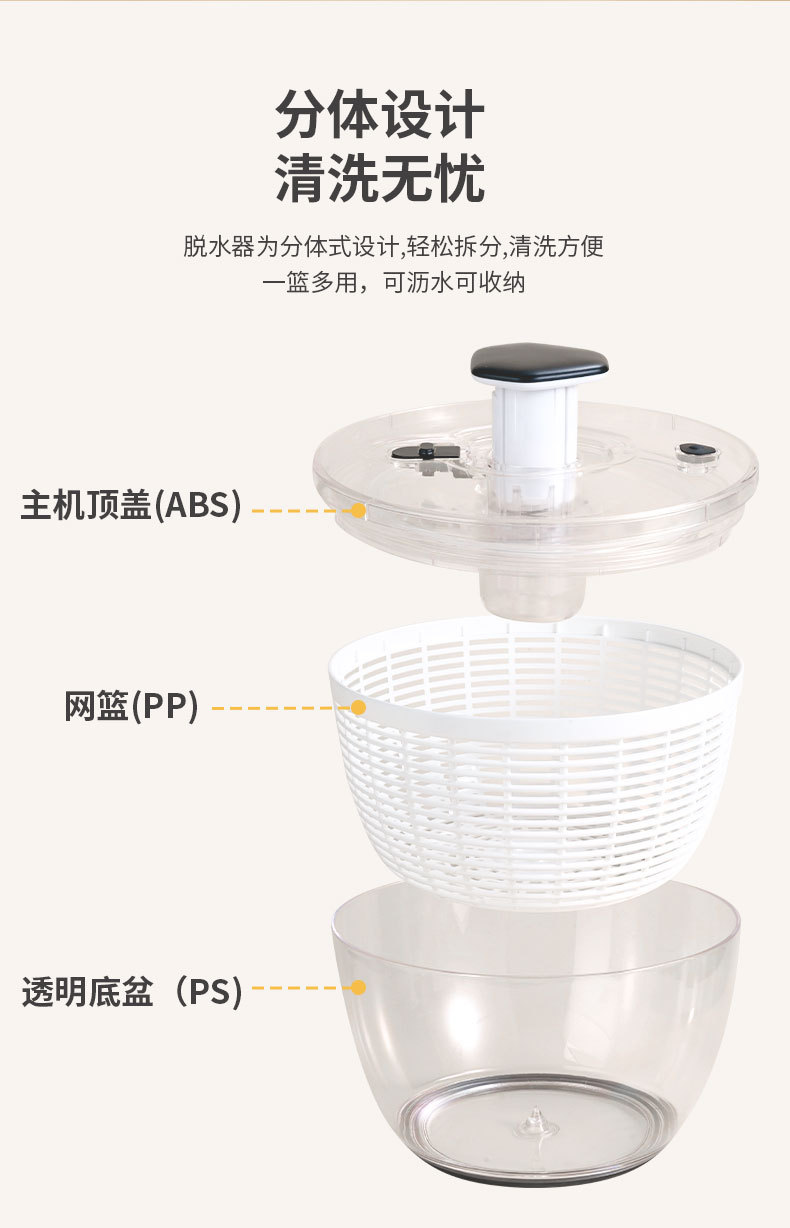 分体设计
清洗无忧

脱水器为分体式设计,轻松拆分,清洗方便
一篮多用，可沥水可收纳

主机顶盖(ABS)

网篮(PP)

透明底盆（PS)