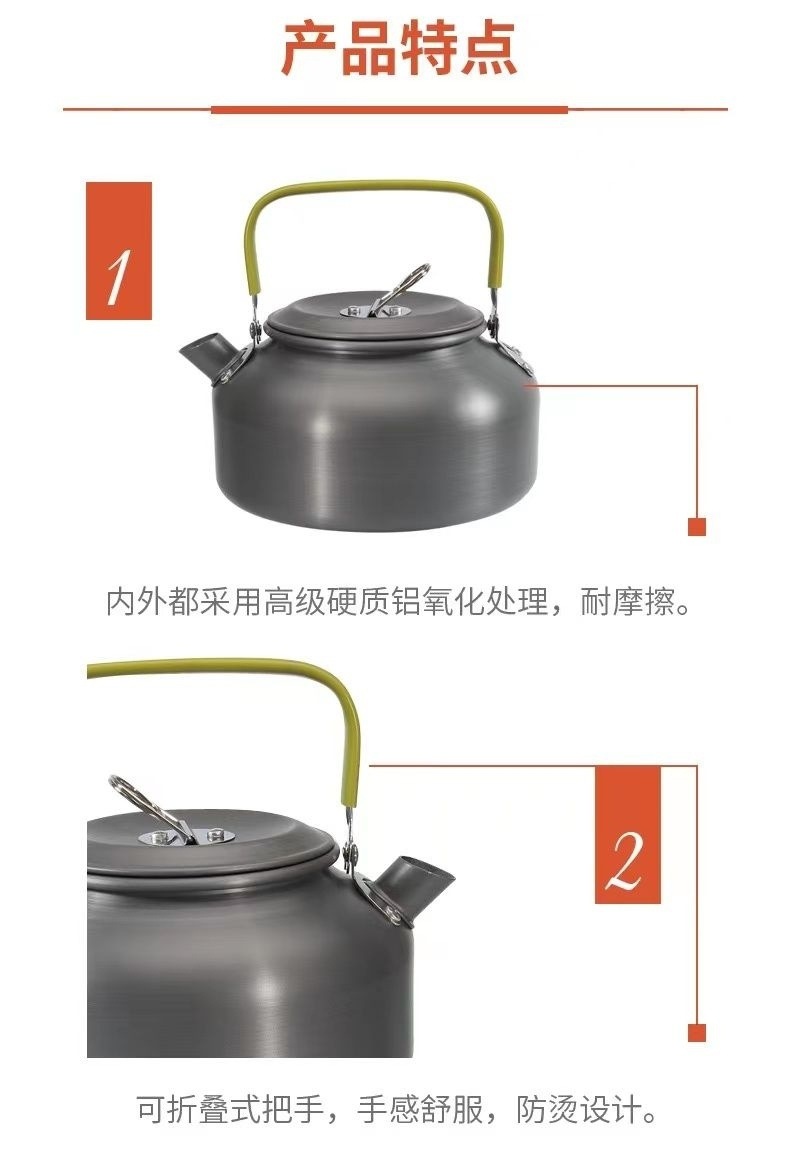 产品特点

1

内外都采用高级硬质铝氧化处理，耐摩擦。

2

可折叠式把手，手感舒服，防烫设计。