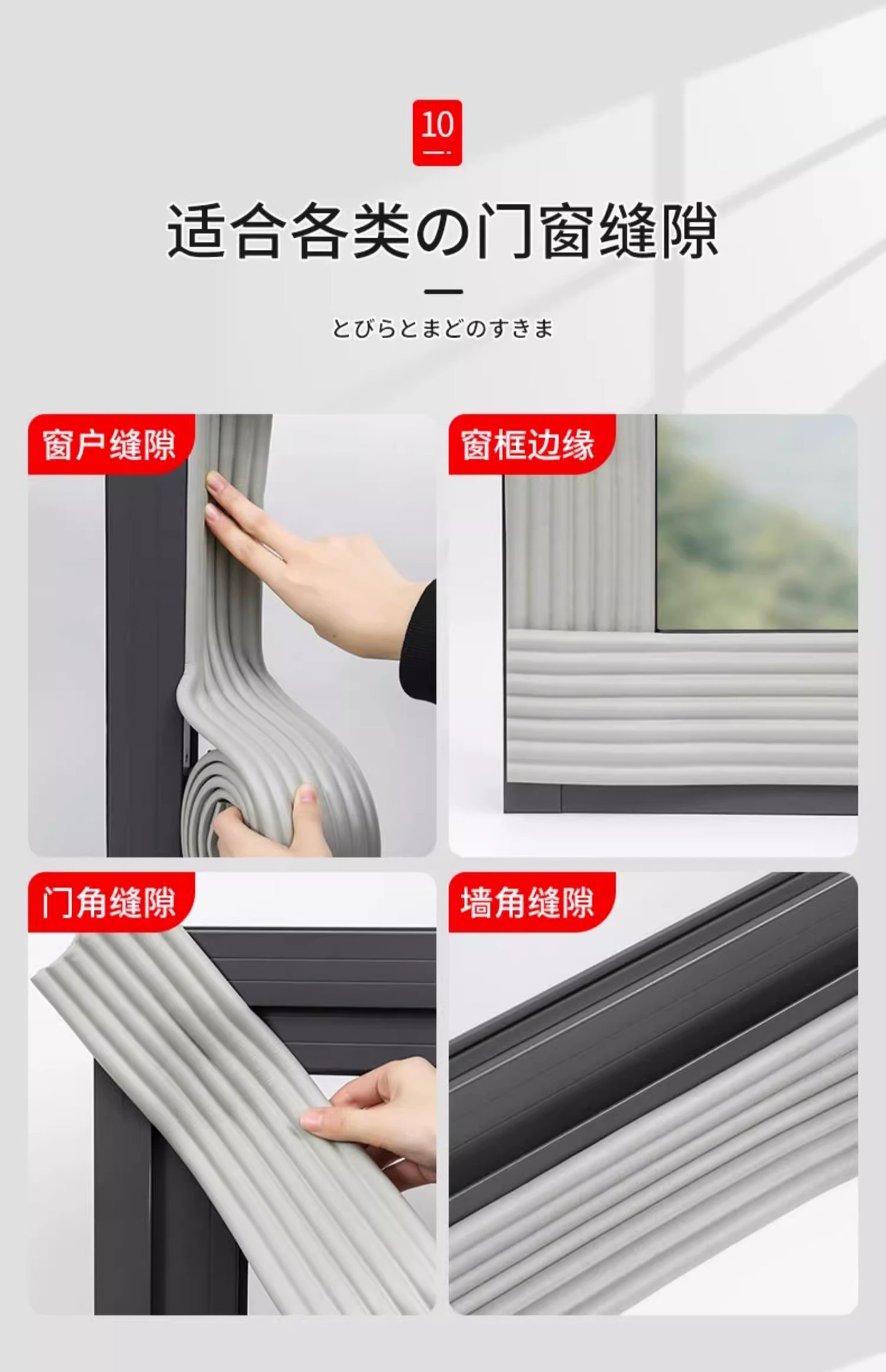 10

适合各类の门窗缝隙

とびらとまどのすきま

窗户缝隙

窗框边缘

门角缝隙

墙角缝隙