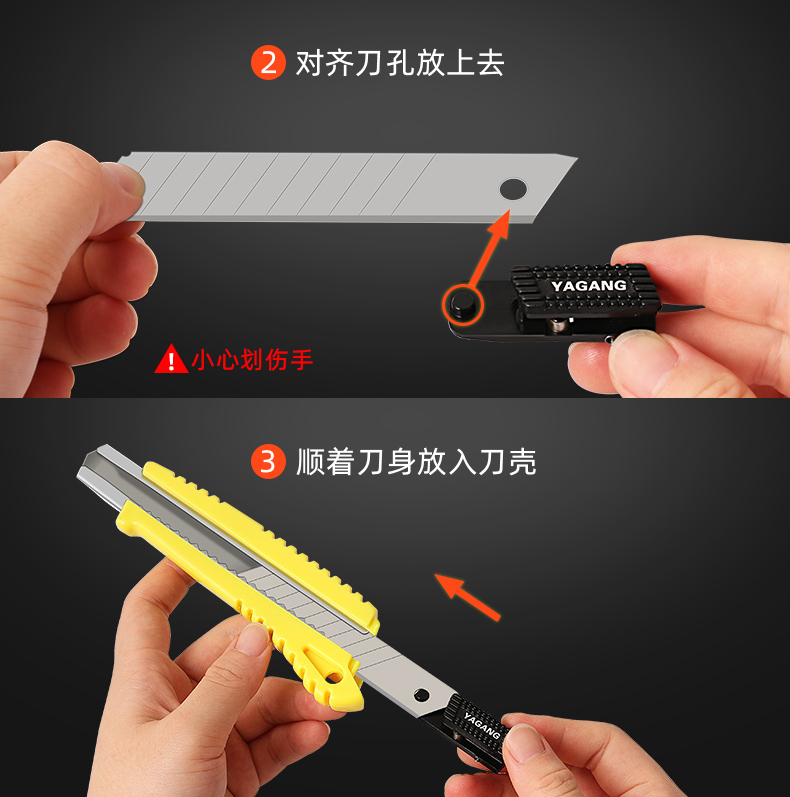 2 对齐刀孔放上去

YAGANG

小心划伤手

3 顺着刀身放入刀壳

YAGANG