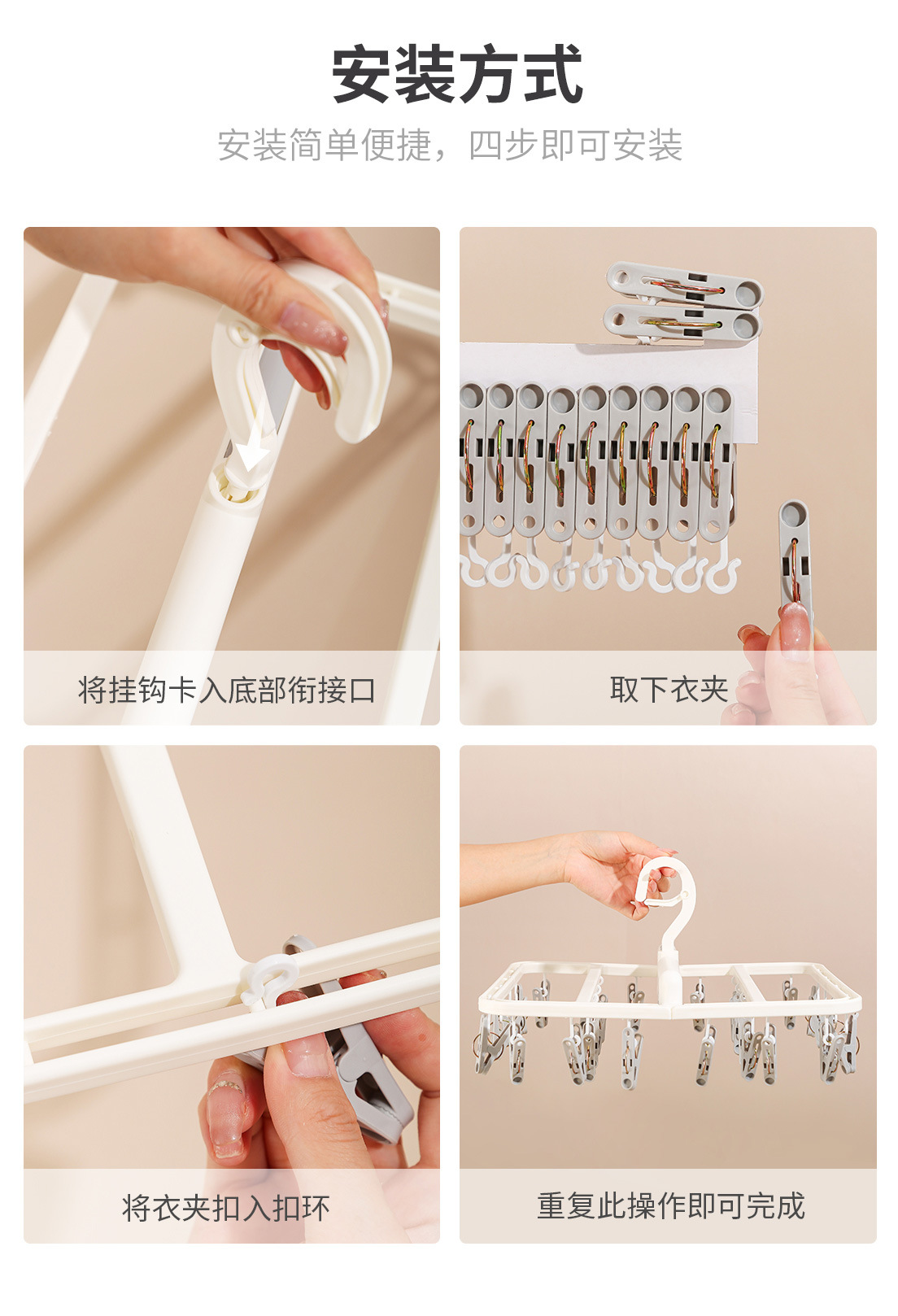 安装方式

安装简单便捷，四步即可安装

将挂钩卡入底部衔接口

取下衣夹

将衣夹扣入扣环

重复此操作即可完成