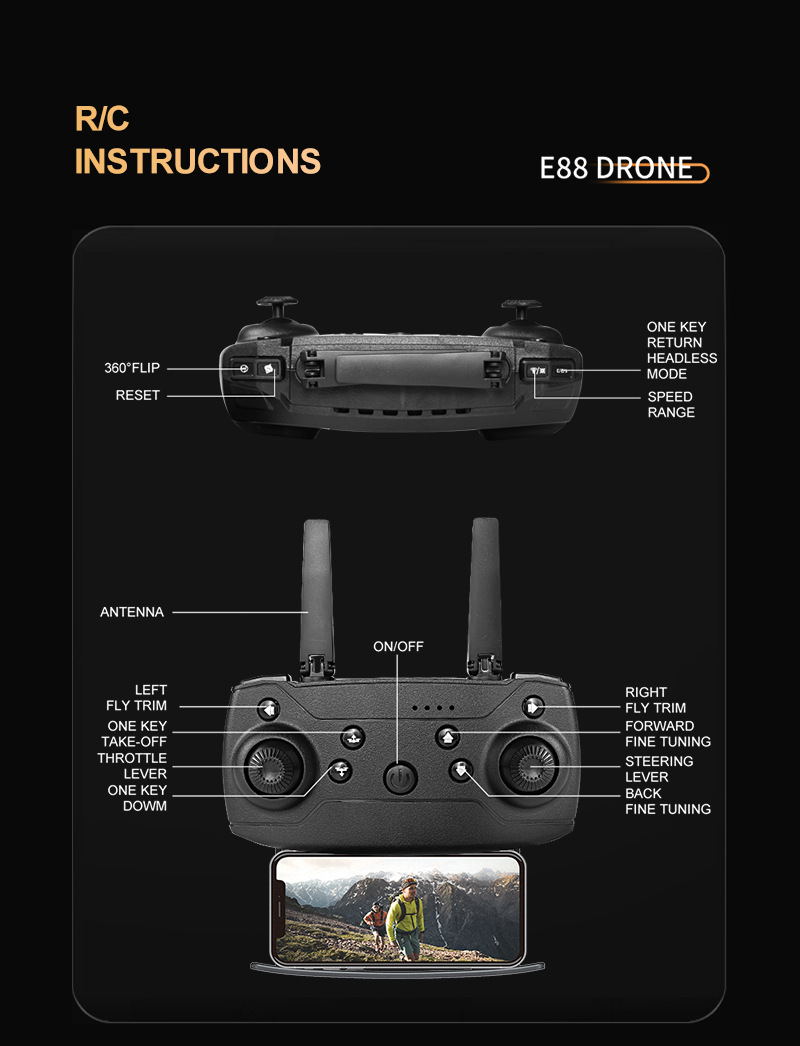 R/C INSTRUCTIONS

E88 DRONE

360°FLIP

RESET

ONE KEY RETURN HEADLESS MODE

SPEED RANGE

ANTENNA

ON/OFF

LEFT FLY TRIM

ONE KEY TAKE-OFF

THROTTLE LEVER

ONE KEY DOWM

RIGHT FLY TRIM

FORWARD FINE TUNING

STEERING LEVER

BACK FINE TUNING