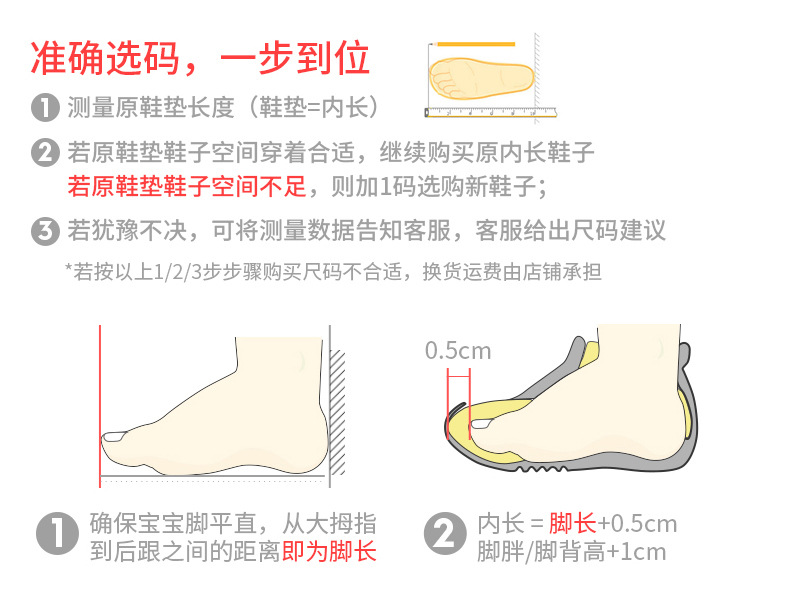 准确选码，一步到位

1 测量原鞋垫长度（鞋垫=内长）

2 若原鞋垫鞋子空间穿着合适，继续购买原内长鞋子
若原鞋垫鞋子空间不足，则加1码选购新鞋子；

3 若犹豫不决，可将测量数据告知客服，客服给出尺码建议

*若按以上1/2/3步步骤购买尺码不合适，换货运费由店铺承担

0.5cm

1 确保宝宝脚平直，从大拇指到后跟之间的距离即为脚长

2 内长 = 脚长+0.5cm
脚胖/脚背高+1cm