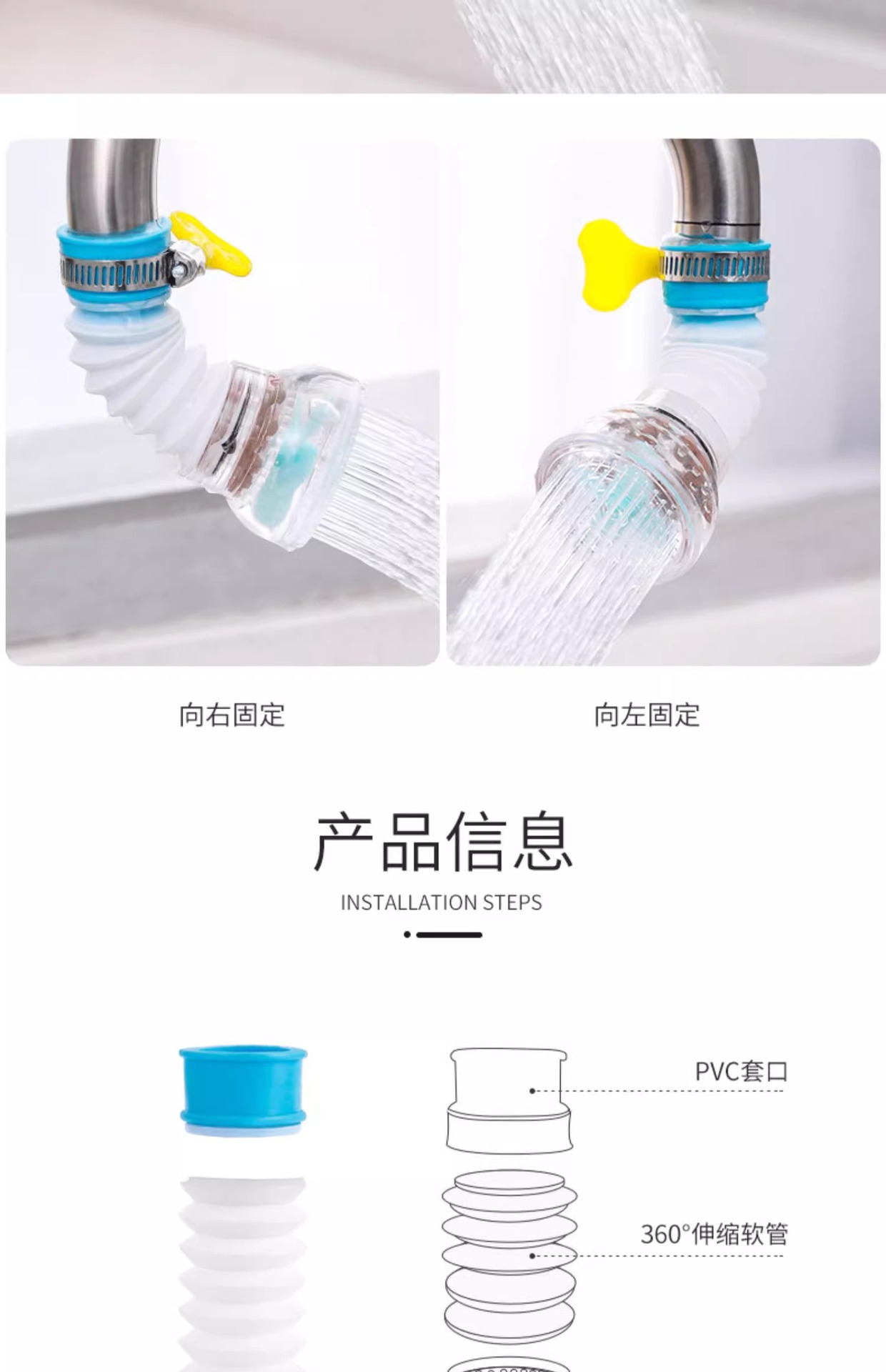 向右固定

向左固定

产品信息

INSTALLATION STEPS

PVC套口

360°伸缩软管