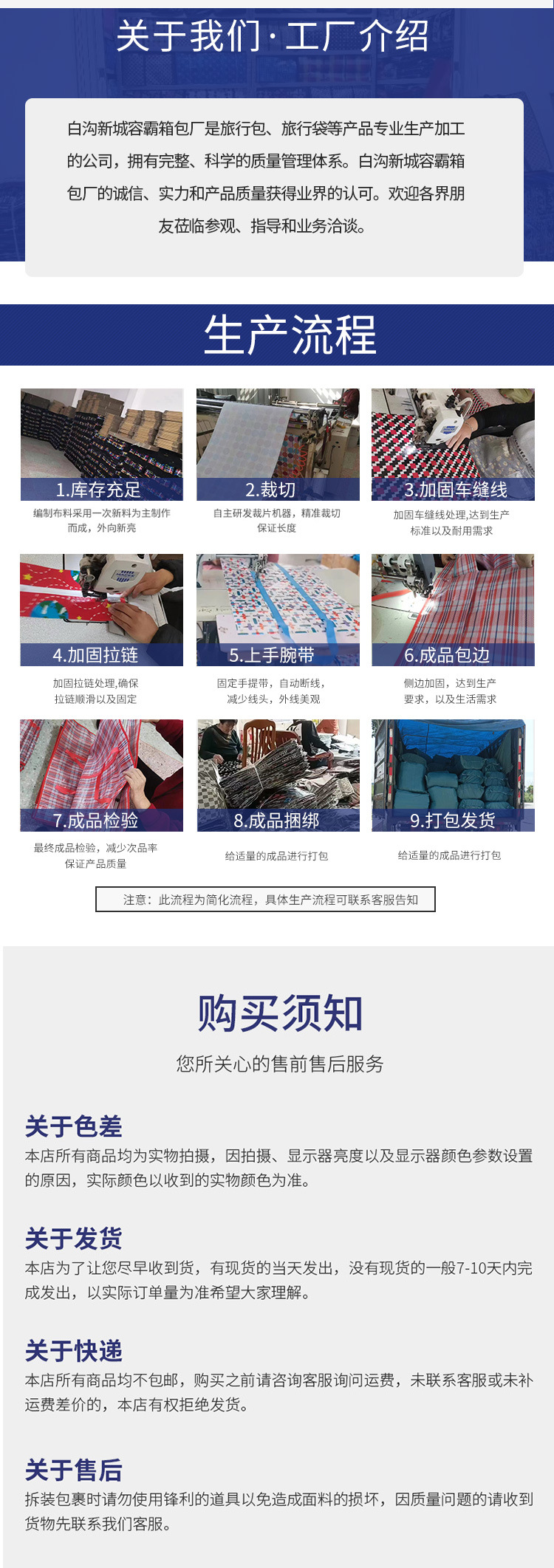 关于我们·工厂介绍

白沟新城容霸箱包厂是旅行包、旅行袋等产品专业生产加工的公司，拥有完整、科学的质量管理体系。白沟新城容霸箱包厂的诚信、实力和产品质量获得业界的认可。欢迎各界朋友莅临参观、指导和业务洽谈。

生产流程

1.库存充足
编制布料采用一次新料为主制作而成，外向新亮

2.裁切
自主研发裁片机器，精准裁切保证长度

3.加固车缝线
加固车缝线处理,达到生产标准以及耐用需求

4.加固拉链
加固拉链处理,确保拉链顺滑以及固定

5.上手腕带
固定手提带，自动断线，减少线头，外线美观

6.成品包边
侧边加固，达到生产要求，以及生活需求

7.成品检验
最终成品检验，减少次品率保证产品质量

8.成品捆绑
给适量的成品进行打包

9.打包发货
给适量的成品进行打包

注意：此流程为简化流程，具体生产流程可联系客服告知

购买须知
您所关心的售前售后服务

关于色差
本店所有商品均为实物拍摄，因拍摄、显示器亮度以及显示器颜色参数设置的原因，实际颜色以收到的实物颜色为准。

关于发货
本店为了让您尽早收到货，有现货的当天发出，没有现货的一般7-10天内完成发出，以实际订单量为准希望大家理解。

关于快递
本店所有商品均不包邮，购买之前请咨询客服询问运费，未联系客服或未补运费差价的，本店有权拒绝发货。

关于售后
拆装包裹时请勿使用锋利的道具以免造成面料的损坏，因质量问题的请收到货物先联系我们客服。