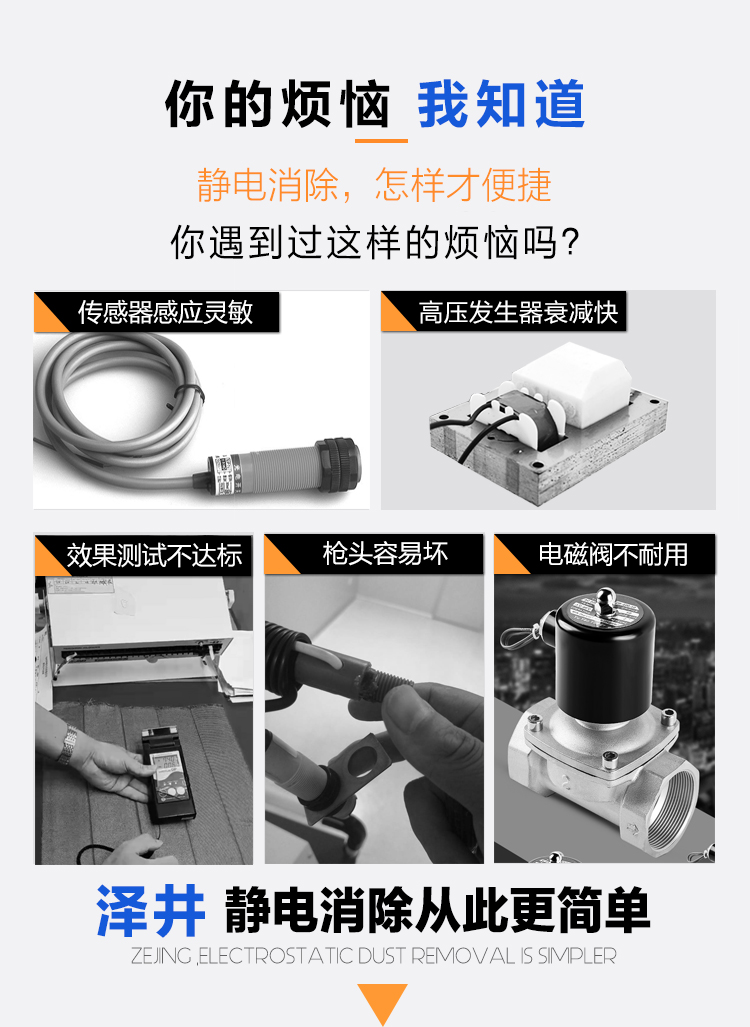 你的烦恼 我知道

静电消除，怎样才便捷

你遇到过这样的烦恼吗？

传感器感应灵敏

高压发生器衰减快

效果测试不达标

枪头容易坏

电磁阀不耐用

泽井 静电消除从此更简单

ZEJING ,ELECTROSTATIC DUST REMOVAL IS SIMPLER