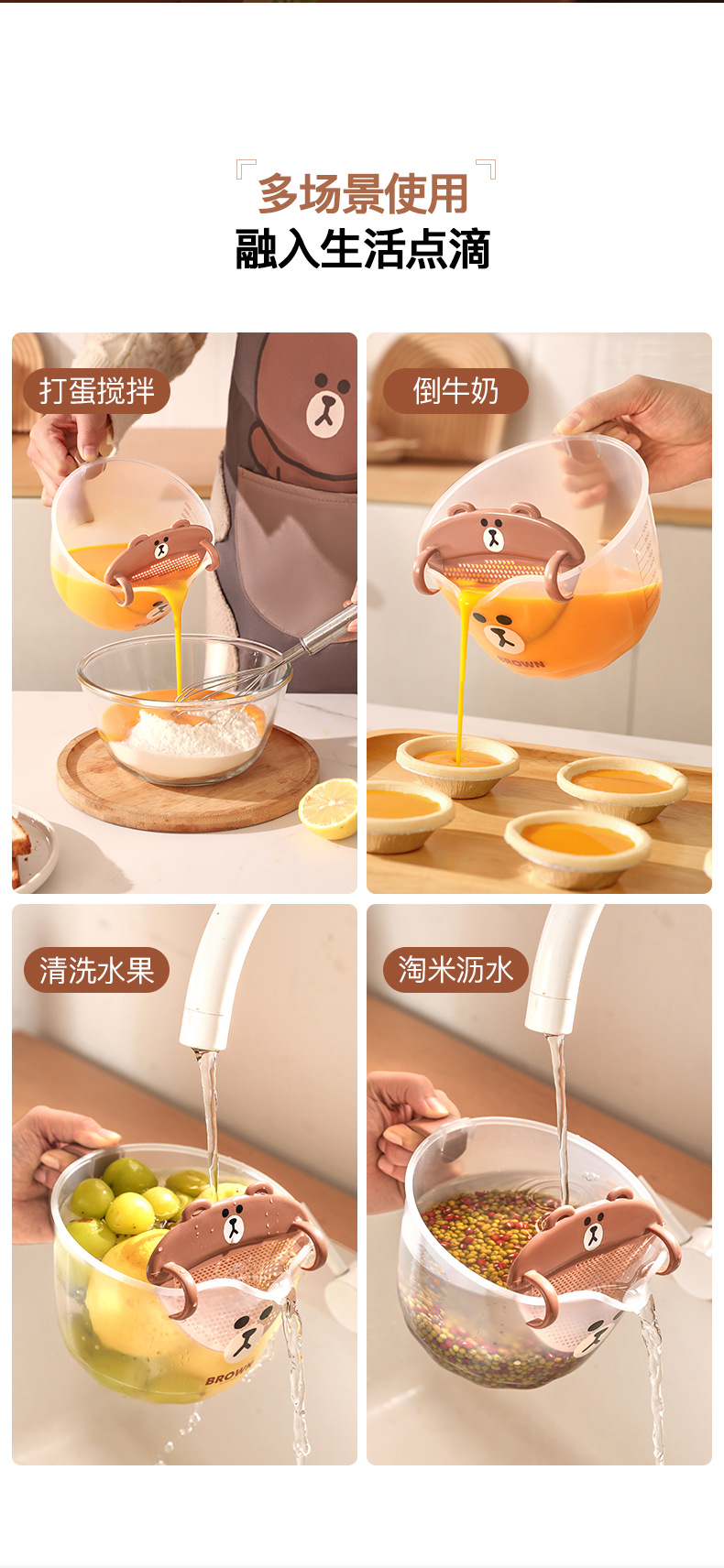 「多场景使用」
融入生活点滴

打蛋搅拌

倒牛奶

BROWN

清洗水果

BROWN

淘米沥水