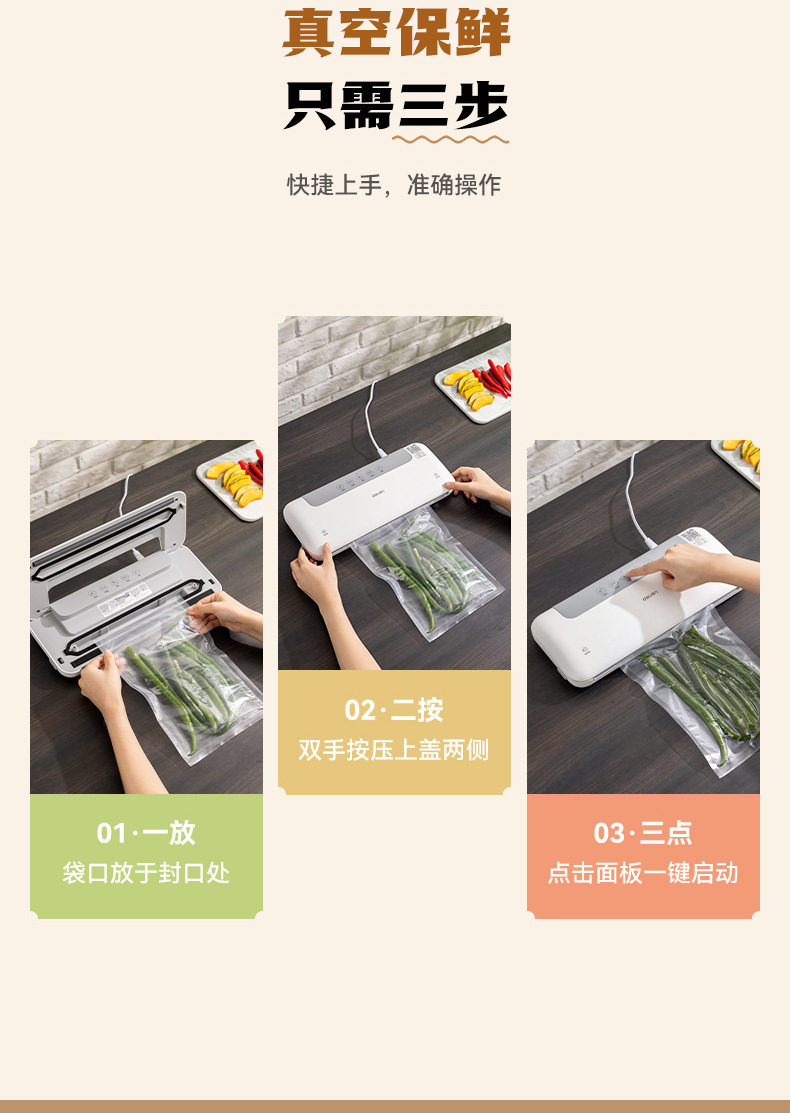 真空保鲜
只需三步

快捷上手，准确操作

01·一放
袋口放于封口处

02·二按
双手按压上盖两侧

03·三点
点击面板一键启动