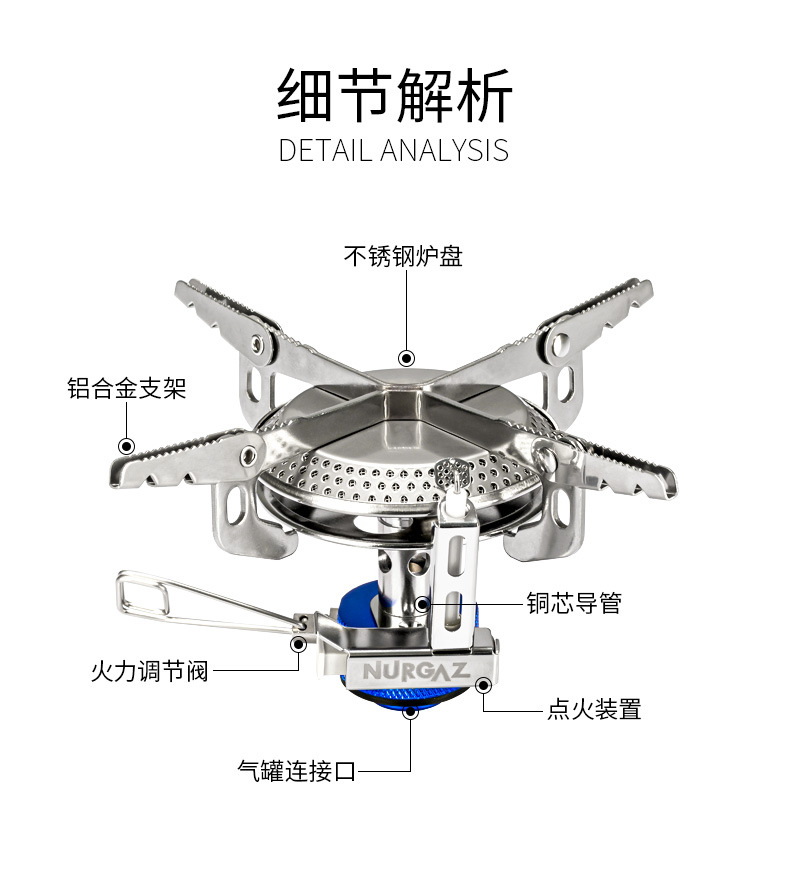 细节解析
DETAIL ANALYSIS

不锈钢炉盘

铝合金支架

铜芯导管

火力调节阀

NURGAZ

点火装置

气罐连接口