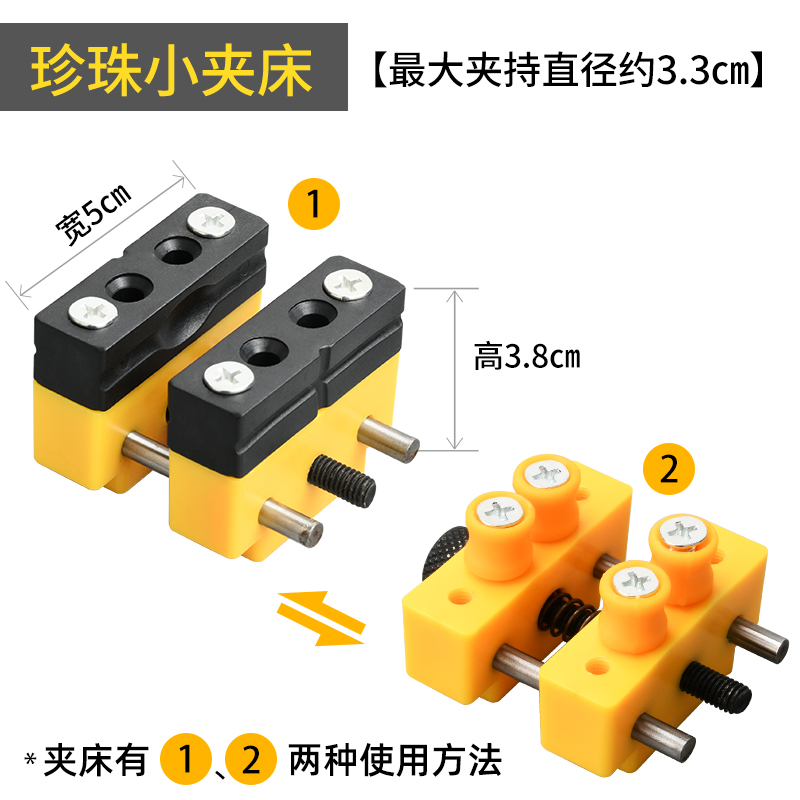 珍珠小夹床

【最大夹持直径约3.3cm】

宽5cm

1

高3.8cm

2

*夹床有 1、2 两种使用方法