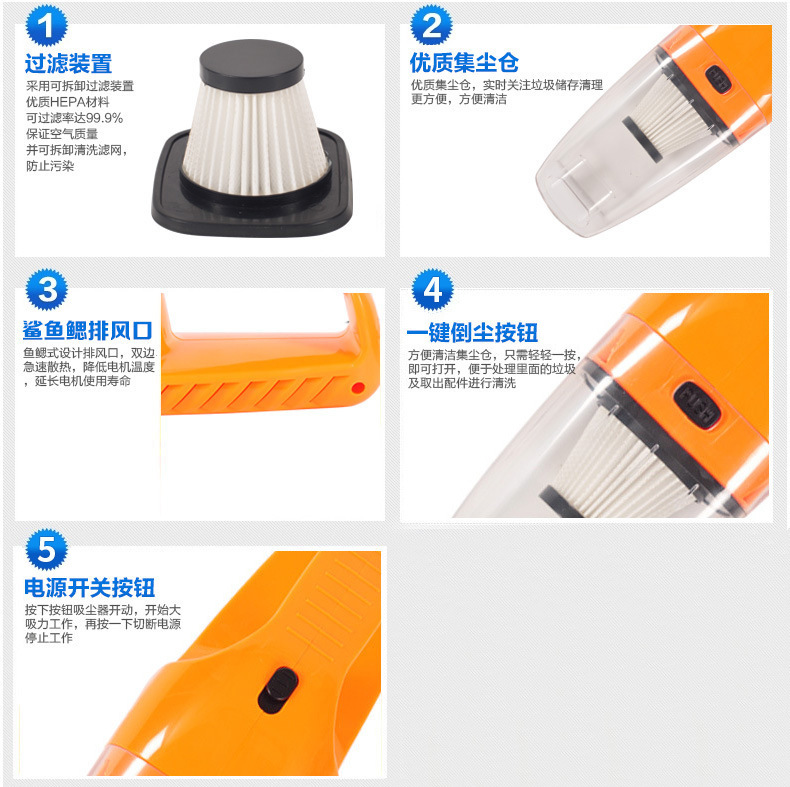 1

过滤装置

采用可拆卸过滤装置
优质HEPA材料
可过滤率达99.9%
保证空气质量
并可拆卸清洗滤网,
防止污染

2

优质集尘仓

优质集尘仓，实时关注垃圾储存清理更方便，方便清洁

3

鲨鱼鳃排风口

鱼鳃式设计排风口，双边急速散热，降低电机温度，延长电机使用寿命

4

一键倒尘按钮

方便清洁集尘仓，只需轻轻一按，即可打开，便于处理里面的垃圾及取出配件进行清洗

5

电源开关按钮

按下按钮吸尘器开动，开始大吸力工作，再按一下切断电源停止工作