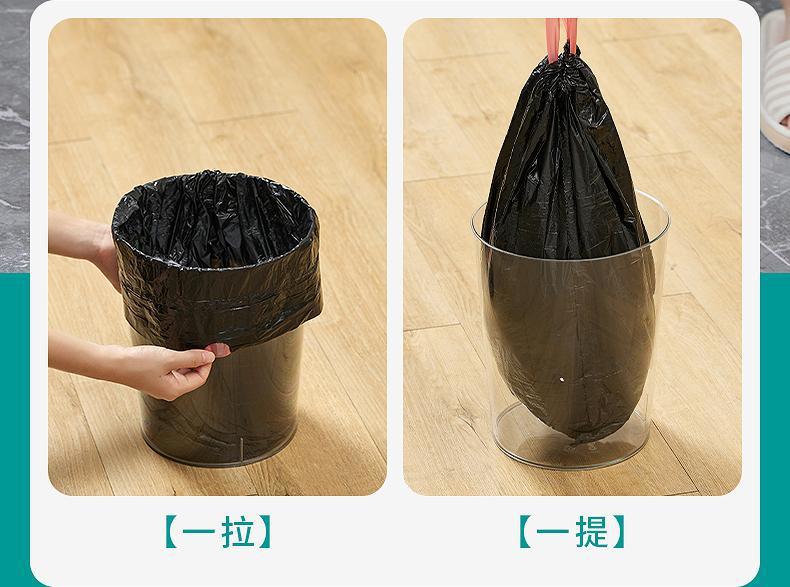 【一拉】

【一提】