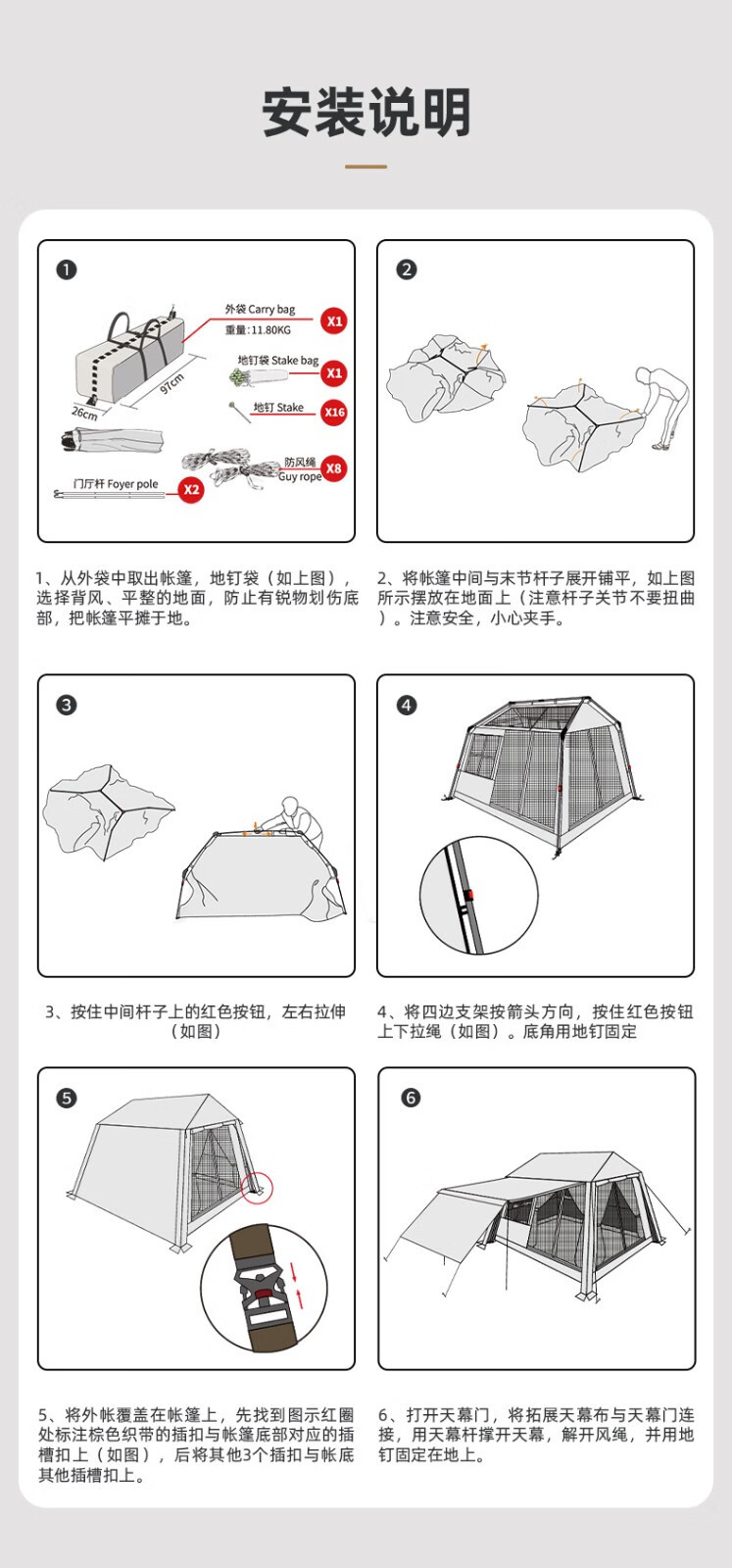 安装说明

❶

外袋 Carry bag
重量:11.80KG
X1

地钉袋 Stake bag
X1

地钉 Stake
X16

防风绳
Guy rope
X8

门厅杆 Foyer pole
X2

97cm
26cm

1、从外袋中取出帐篷，地钉袋（如上图），选择背风、平整的地面，防止有锐物划伤底部，把帐篷平摊于地。

❷

2、将帐篷中间与末节杆子展开铺平，如上图所示摆放在地面上（注意杆子关节不要扭曲）。注意安全，小心夹手。

❸

3、按住中间杆子上的红色按钮，左右拉伸（如图）

❹

4、将四边支架按箭头方向，按住红色按钮上下拉绳（如图）。底角用地钉固定

❺

5、将外帐覆盖在帐篷上，先找到图示红圈处标注棕色织带的插扣与帐篷底部对应的插槽扣上（如图），后将其他3个插扣与帐底其他插槽扣上。

❻

6、打开天幕门，将拓展天幕布与天幕门连接，用天幕杆撑开天幕，解开风绳，并用地钉固定在地上。