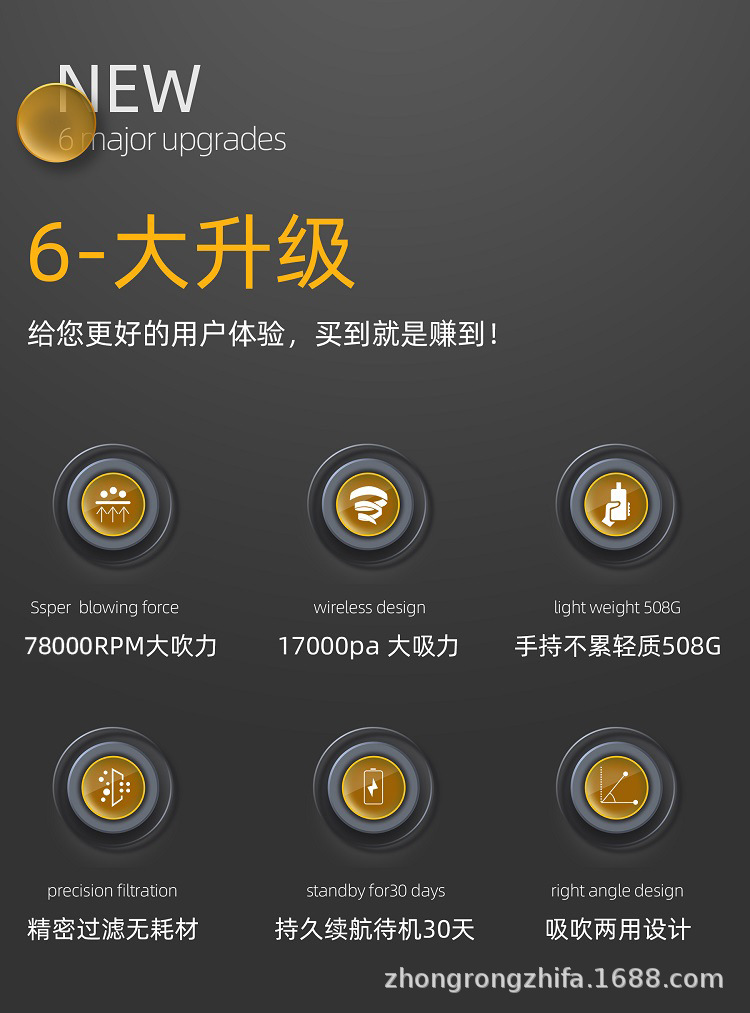 NEW
6 major upgrades

6-大升级

给您更好的用户体验，买到就是赚到！

Ssper blowing force
78000RPM大吹力

wireless design
17000pa 大吸力

light weight 508G
手持不累轻质508G

precision filtration
精密过滤无耗材

standby for30 days
持久续航待机30天

right angle design
吸吹两用设计

zhongrongzhifa.1688.com