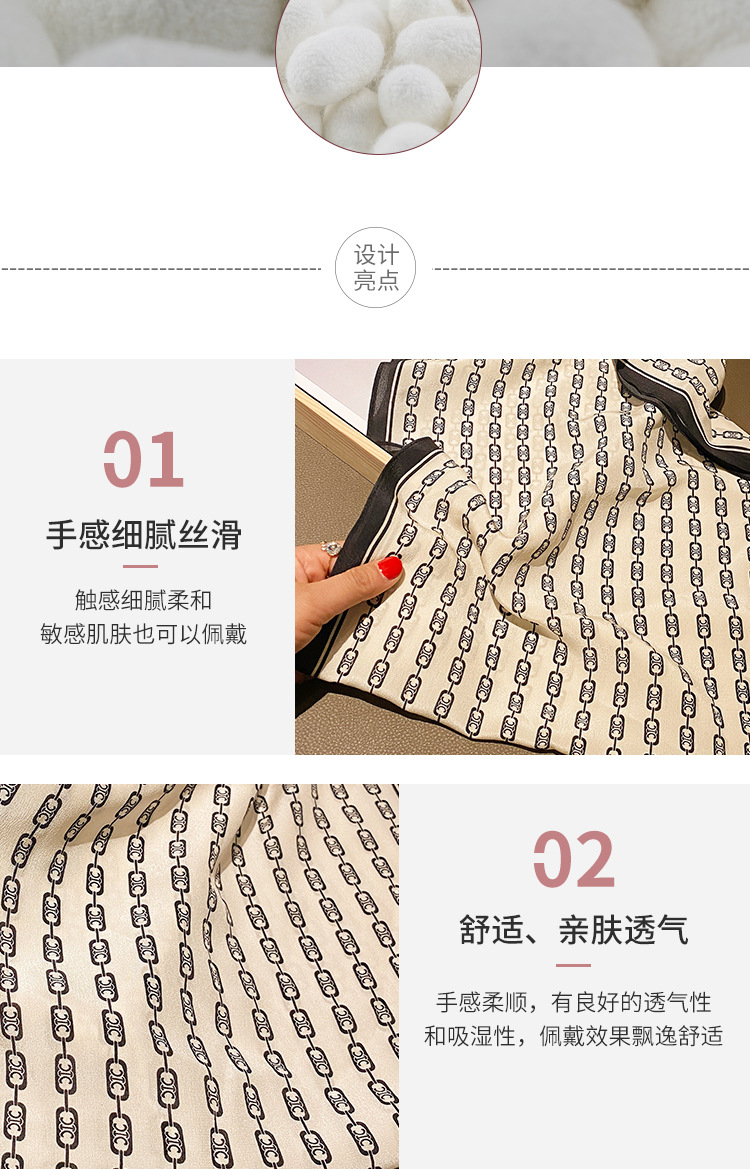 设计
亮点

01

手感细腻丝滑

触感细腻柔和
敏感肌肤也可以佩戴

02

舒适、亲肤透气

手感柔顺，有良好的透气性
和吸湿性，佩戴效果飘逸舒适