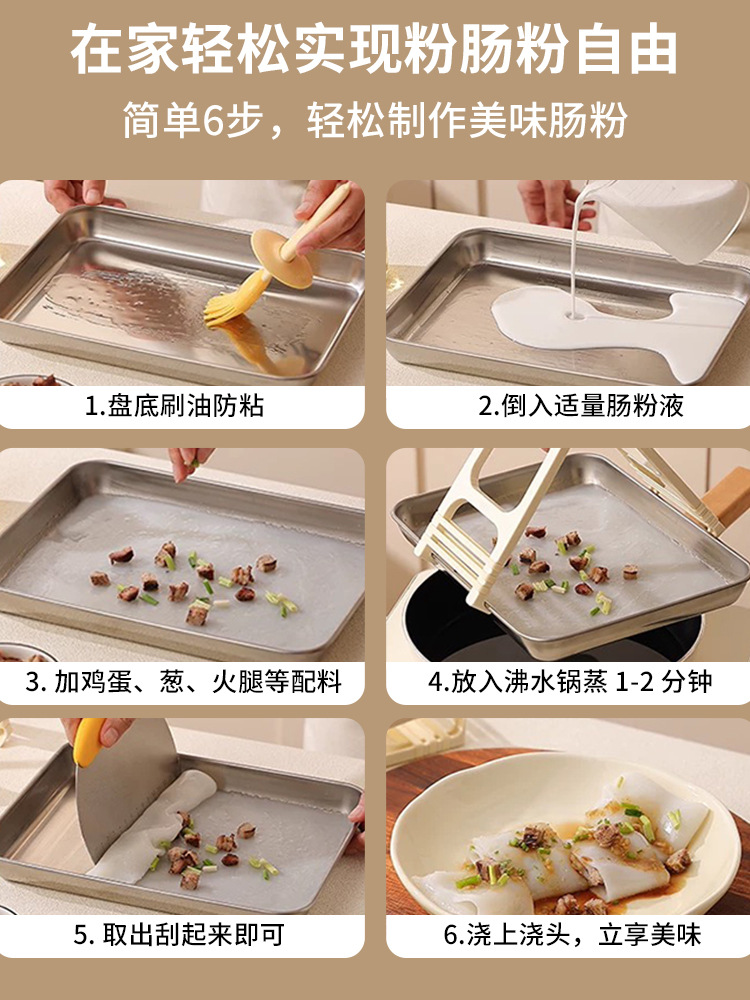 在家轻松实现粉肠粉自由

简单6步，轻松制作美味肠粉

1.盘底刷油防粘

2.倒入适量肠粉液

3. 加鸡蛋、葱、火腿等配料

4.放入沸水锅蒸 1-2 分钟

5. 取出刮起来即可

6.浇上浇头，立享美味