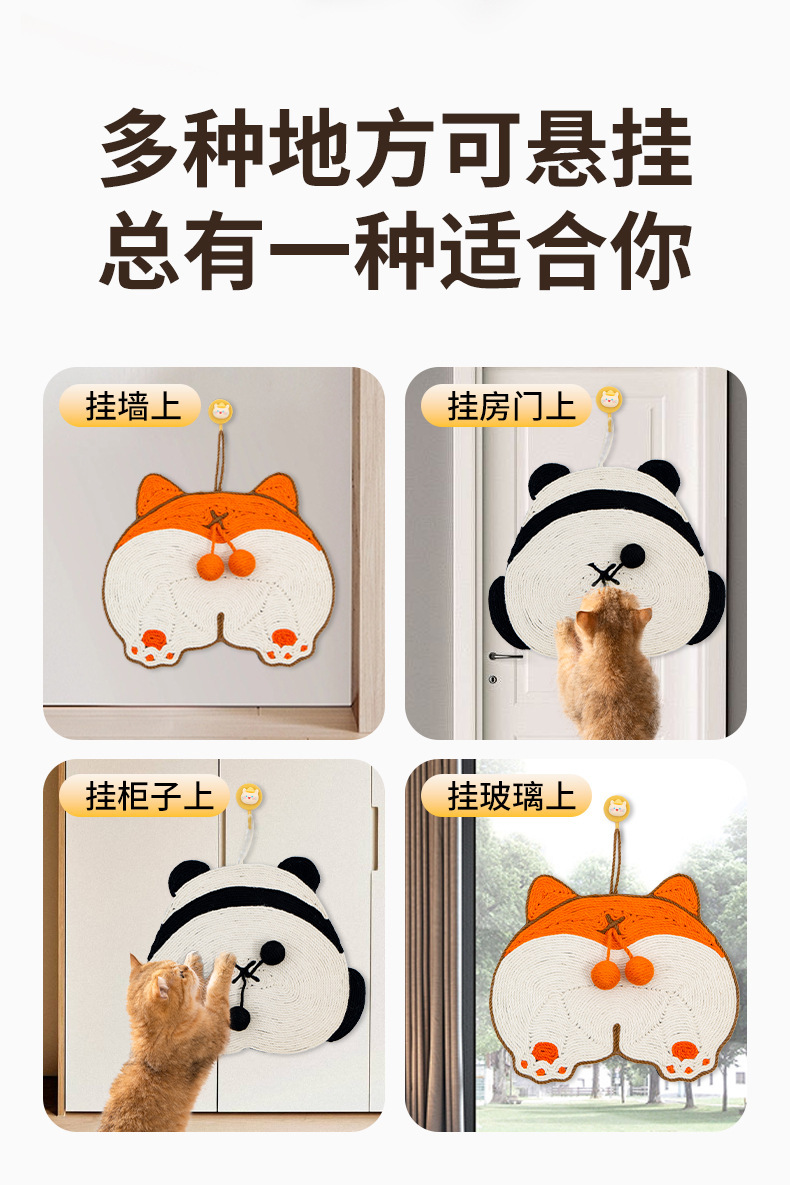 多种地方可悬挂
总有一种适合你

挂墙上

挂房门上

挂柜子上

挂玻璃上