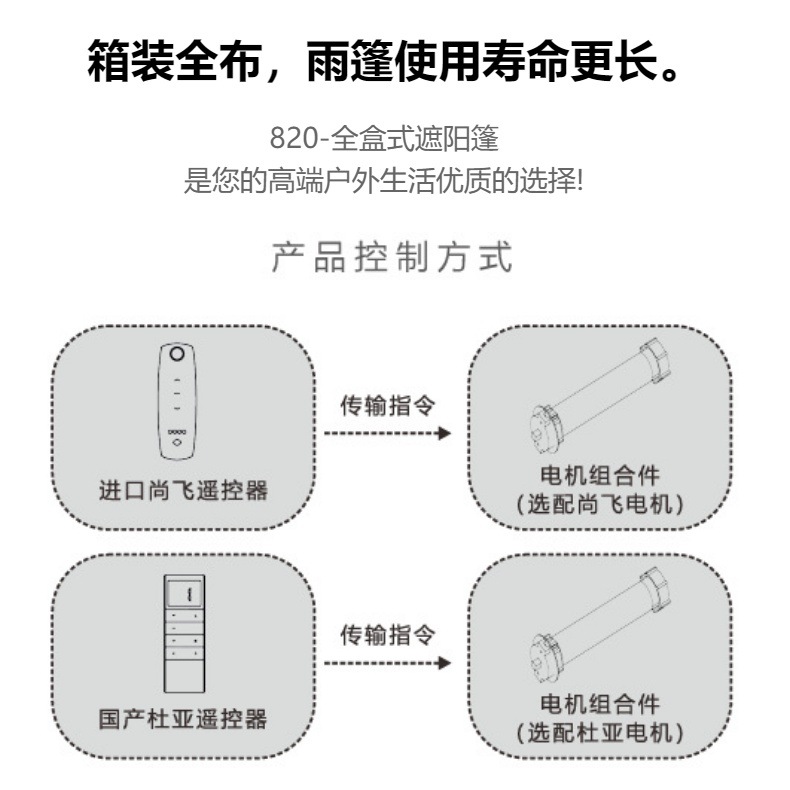 箱装全布，雨篷使用寿命更长。

820-全盒式遮阳篷
是您的高端户外生活优质的选择!

产品控制方式

进口尚飞遥控器

传输指令

电机组合件
（选配尚飞电机）

国产杜亚遥控器

传输指令

电机组合件
（选配杜亚电机）