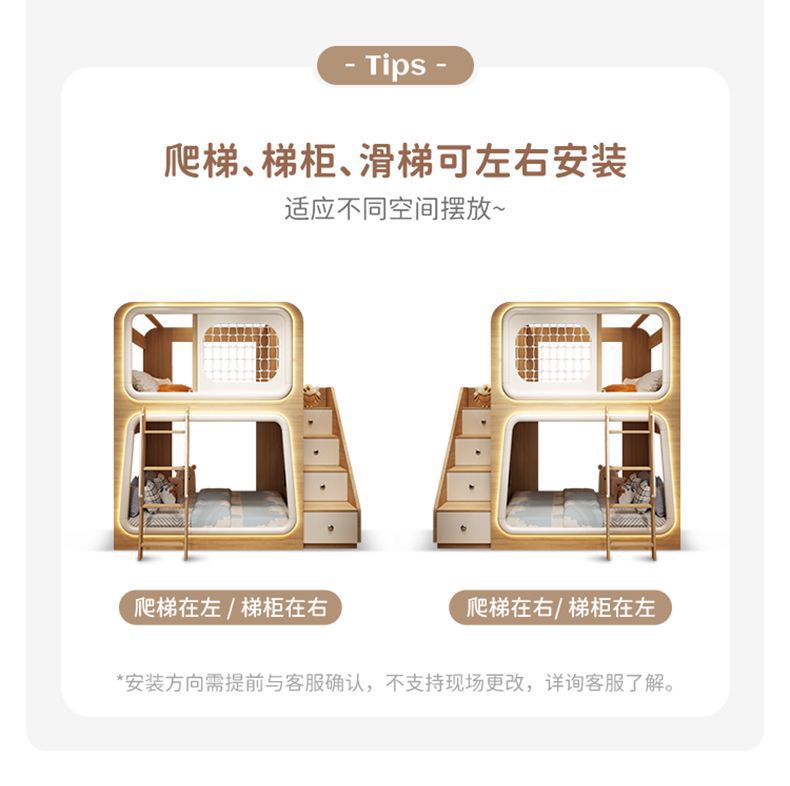 - Tips -

爬梯、梯柜、滑梯可左右安装

适应不同空间摆放~

爬梯在左 / 梯柜在右

爬梯在右/ 梯柜在左

*安装方向需提前与客服确认，不支持现场更改，详询客服了解。