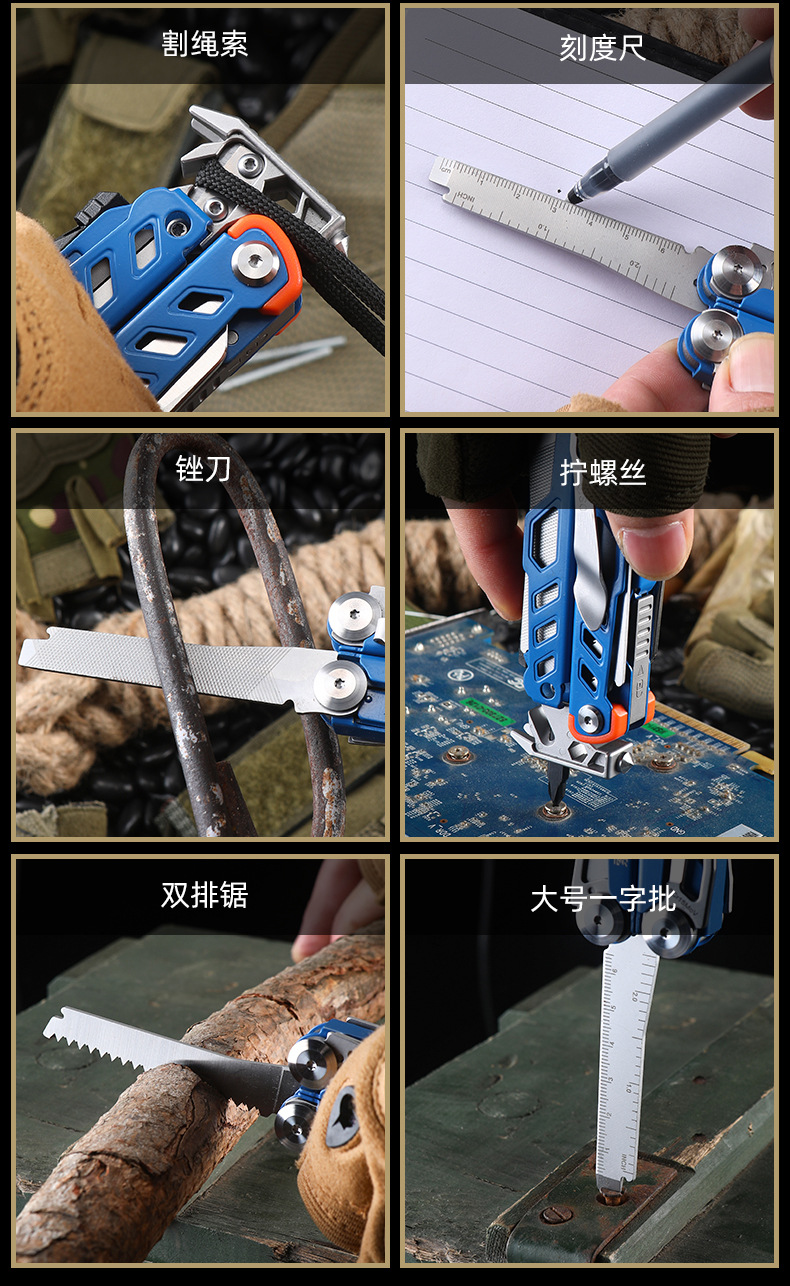 割绳索

刻度尺

锉刀

拧螺丝

双排锯

大号一字批