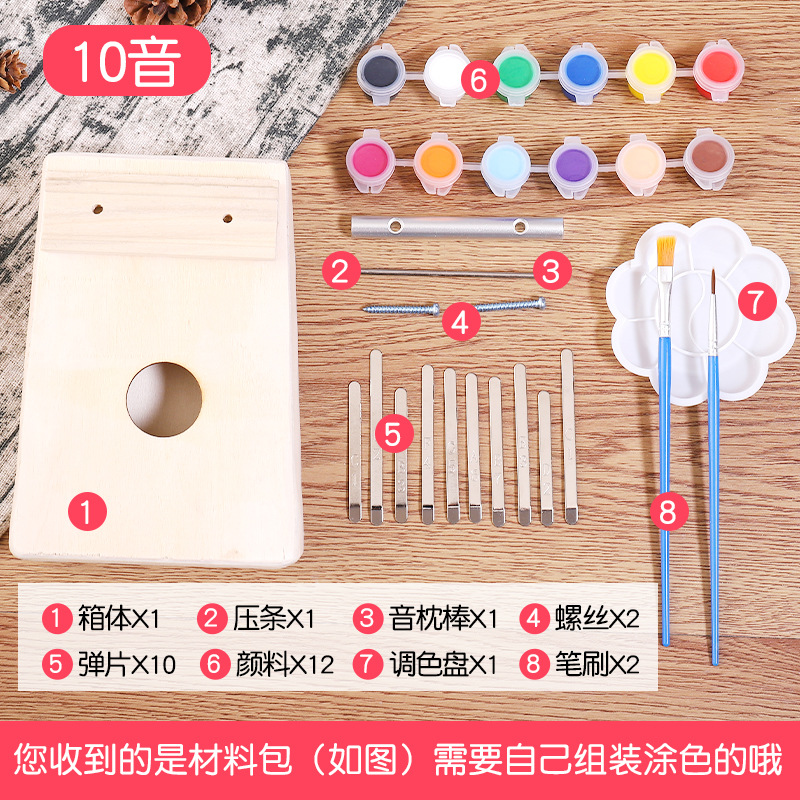 10音

6

2 3

4

7

5

1

8

1 箱体X1 2 压条X1 3 音枕棒X1 4 螺丝X2
5 弹片X10 6 颜料X12 7 调色盘X1 8 笔刷X2

您收到的是材料包（如图）需要自己组装涂色的哦