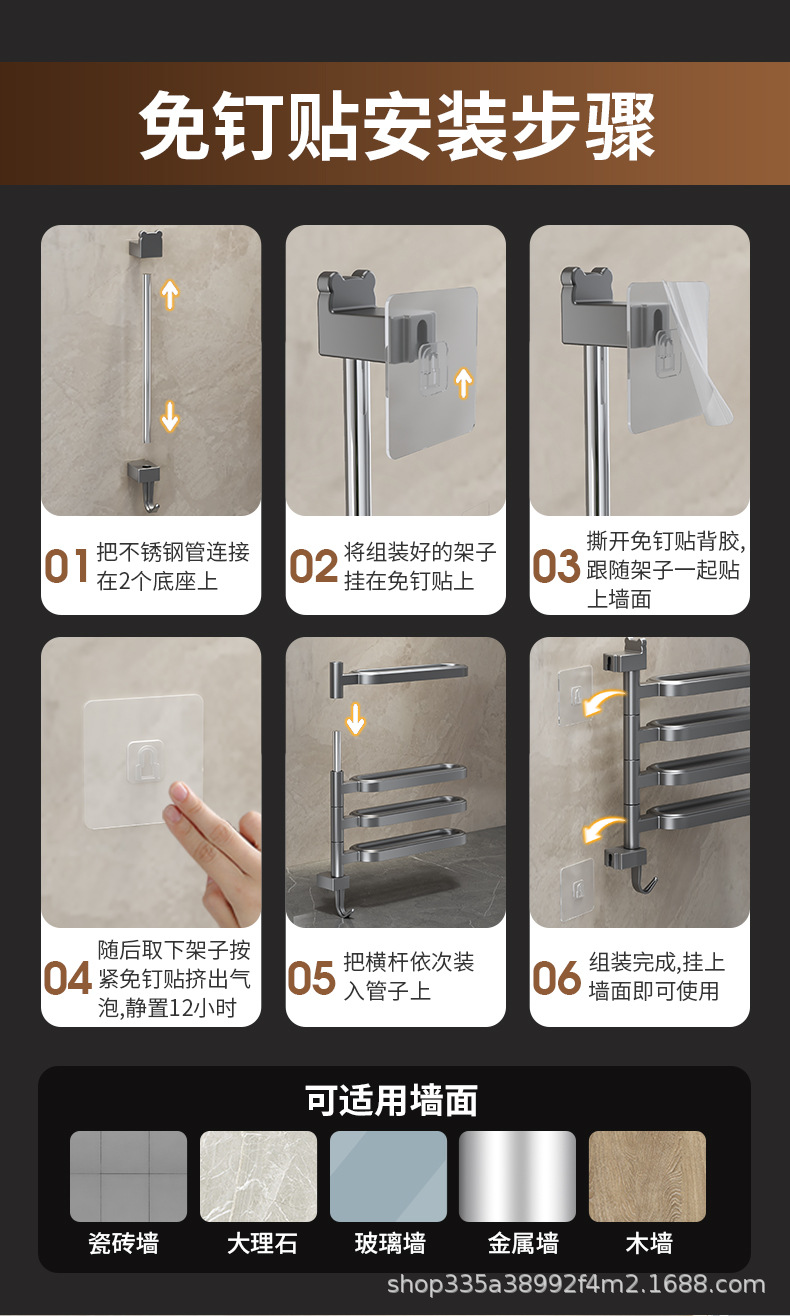 免钉贴安装步骤

01 把不锈钢管连接在2个底座上

02 将组装好的架子挂在免钉贴上

03 撕开免钉贴背胶,跟随架子一起贴上墙面

04 随后取下架子按紧免钉贴挤出气泡,静置12小时

05 把横杆依次装入管子上

06 组装完成,挂上墙面即可使用

可适用墙面

瓷砖墙 大理石 玻璃墙 金属墙 木墙

shop335a38992f4m2.1688.com