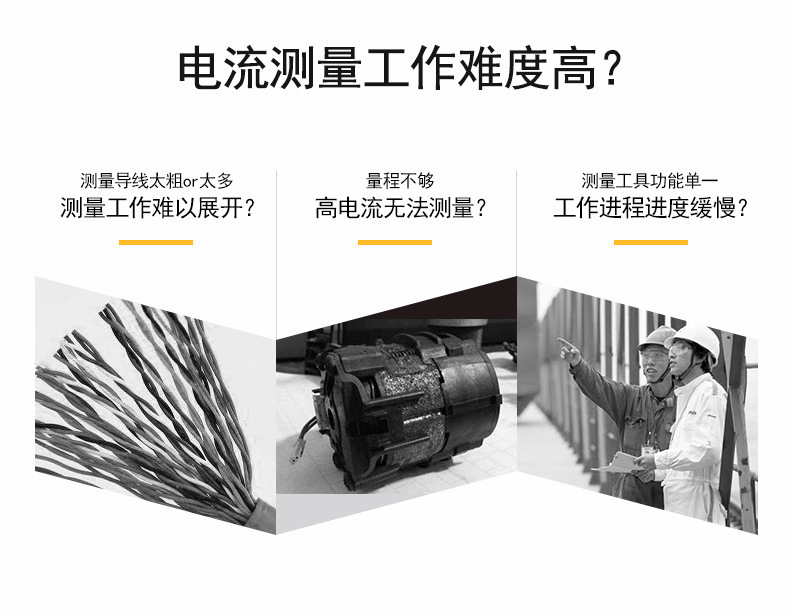 电流测量工作难度高？

测量导线太粗or太多
测量工作难以展开？

量程不够
高电流无法测量？

测量工具功能单一
工作进程进度缓慢？