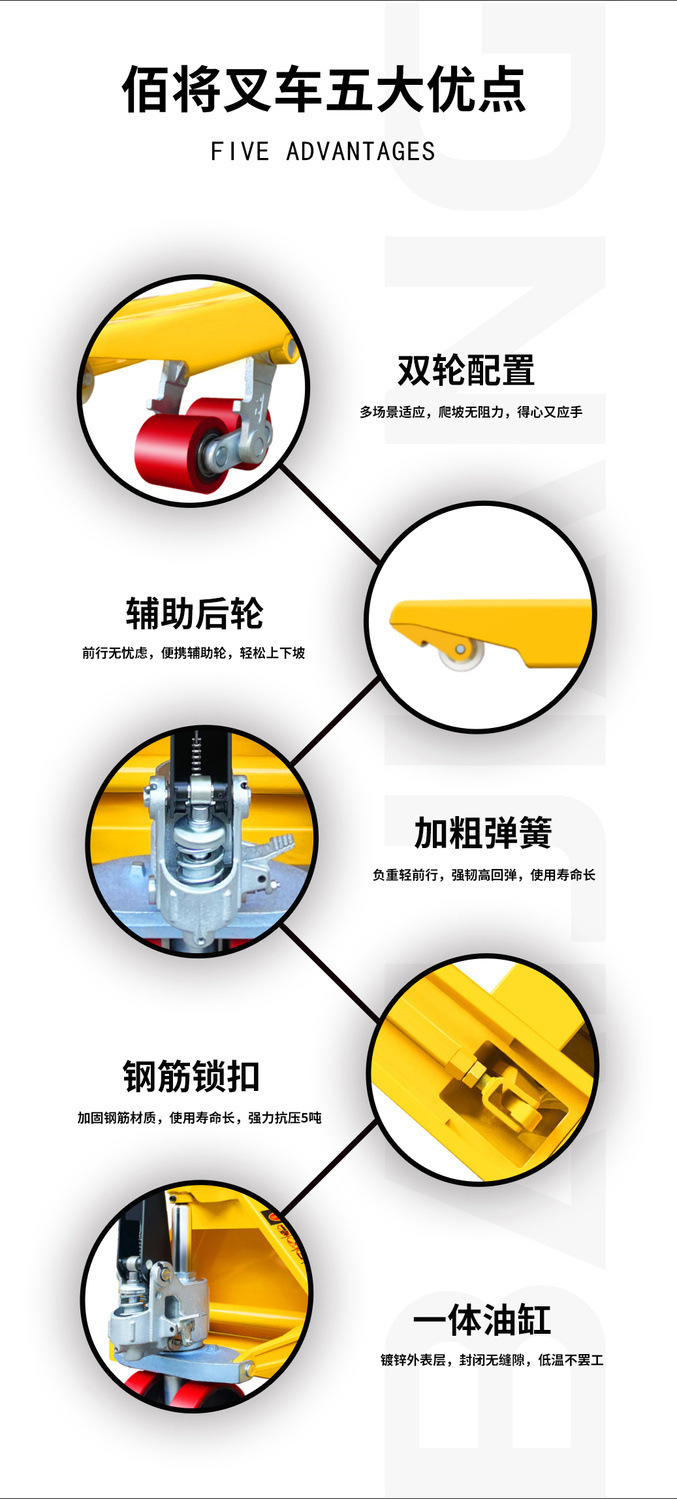 佰将叉车五大优点
FIVE ADVANTAGES

双轮配置
多场景适应，爬坡无阻力，得心又应手

辅助后轮
前行无忧虑，便携辅助轮，轻松上下坡

加粗弹簧
负重轻前行，强韧高回弹，使用寿命长

钢筋锁扣
加固钢筋材质，使用寿命长，强力抗压5吨

一体油缸
镀锌外表层，封闭无缝隙，低温不罢工