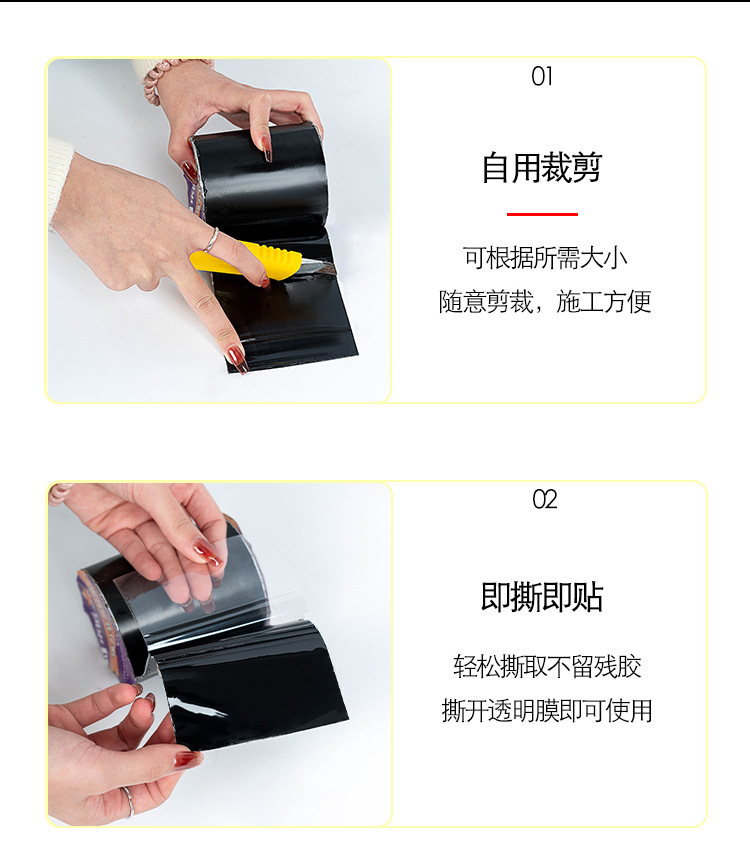 01

自用裁剪

可根据所需大小
随意剪裁，施工方便

02

即撕即贴

轻松撕取不留残胶
撕开透明膜即可使用