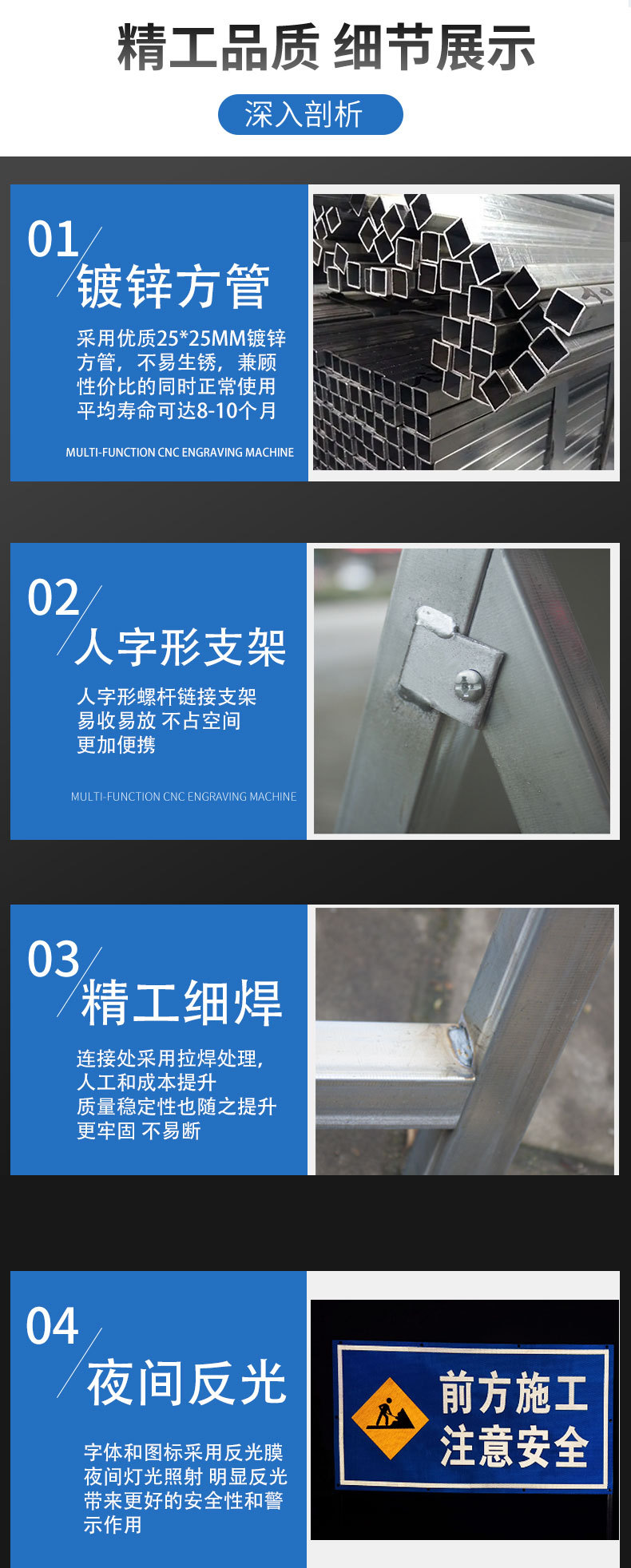 精工品质 细节展示

深入剖析

01
镀锌方管

采用优质25*25MM镀锌方管，不易生锈，兼顾性价比的同时正常使用平均寿命可达8-10个月

MULTI-FUNCTION CNC ENGRAVING MACHINE

02
人字形支架

人字形螺杆链接支架
易收易放 不占空间
更加便携

MULTI-FUNCTION CNC ENGRAVING MACHINE

03
精工细焊

连接处采用拉焊处理，
人工和成本提升
质量稳定性也随之提升
更牢固 不易断

04
夜间反光

字体和图标采用反光膜
夜间灯光照射 明显反光
带来更好的安全性和警示作用

前方施工
注意安全