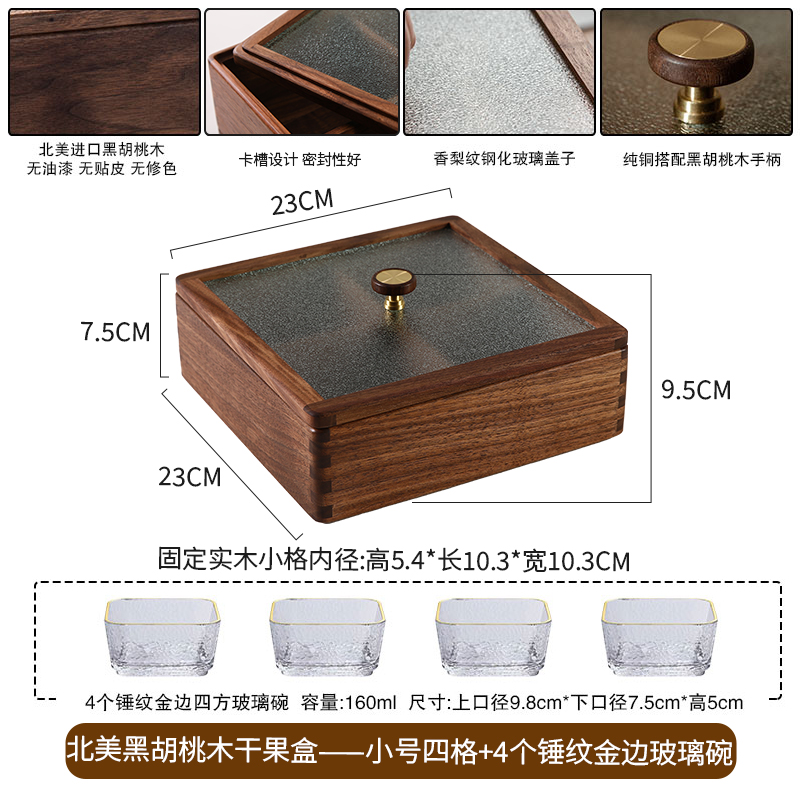 北美进口黑胡桃木
无油漆 无贴皮 无修色

卡槽设计 密封性好

香梨纹钢化玻璃盖子

纯铜搭配黑胡桃木手柄

23CM

7.5CM

9.5CM

23CM

固定实木小格内径:高5.4*长10.3*宽10.3CM

4个锤纹金边四方玻璃碗 容量:160ml 尺寸:上口径9.8cm*下口径7.5cm*高5cm

北美黑胡桃木干果盒——小号四格+4个锤纹金边玻璃碗