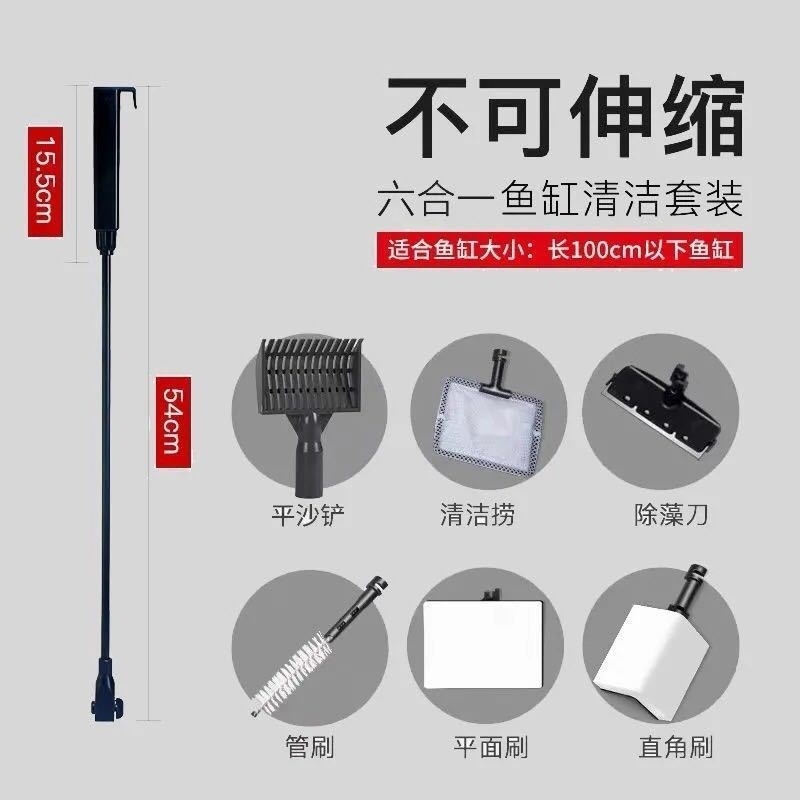 15.5cm

54cm

不可伸缩

六合一鱼缸清洁套装

适合鱼缸大小：长100cm以下鱼缸

平沙铲

清洁捞

除藻刀

管刷

平面刷

直角刷