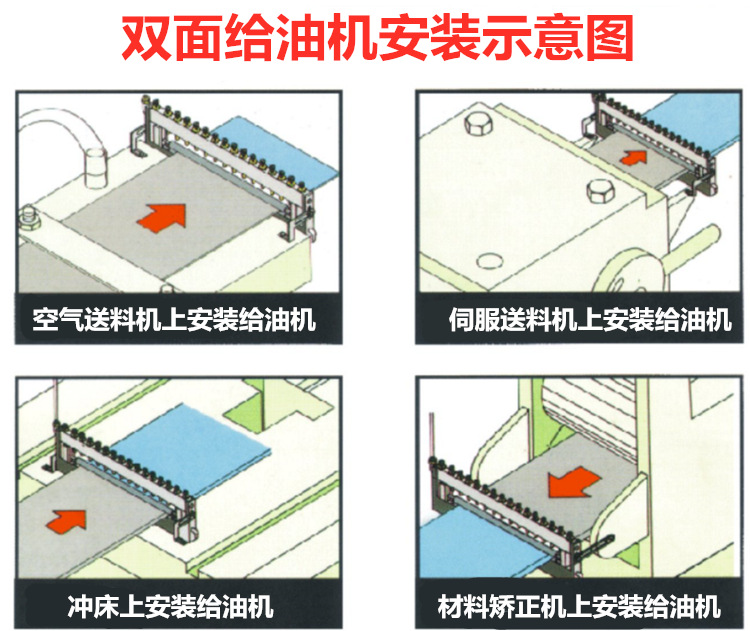 双面给油机安装示意图

空气送料机上安装给油机

伺服送料机上安装给油机

冲床上安装给油机

材料矫正机上安装给油机