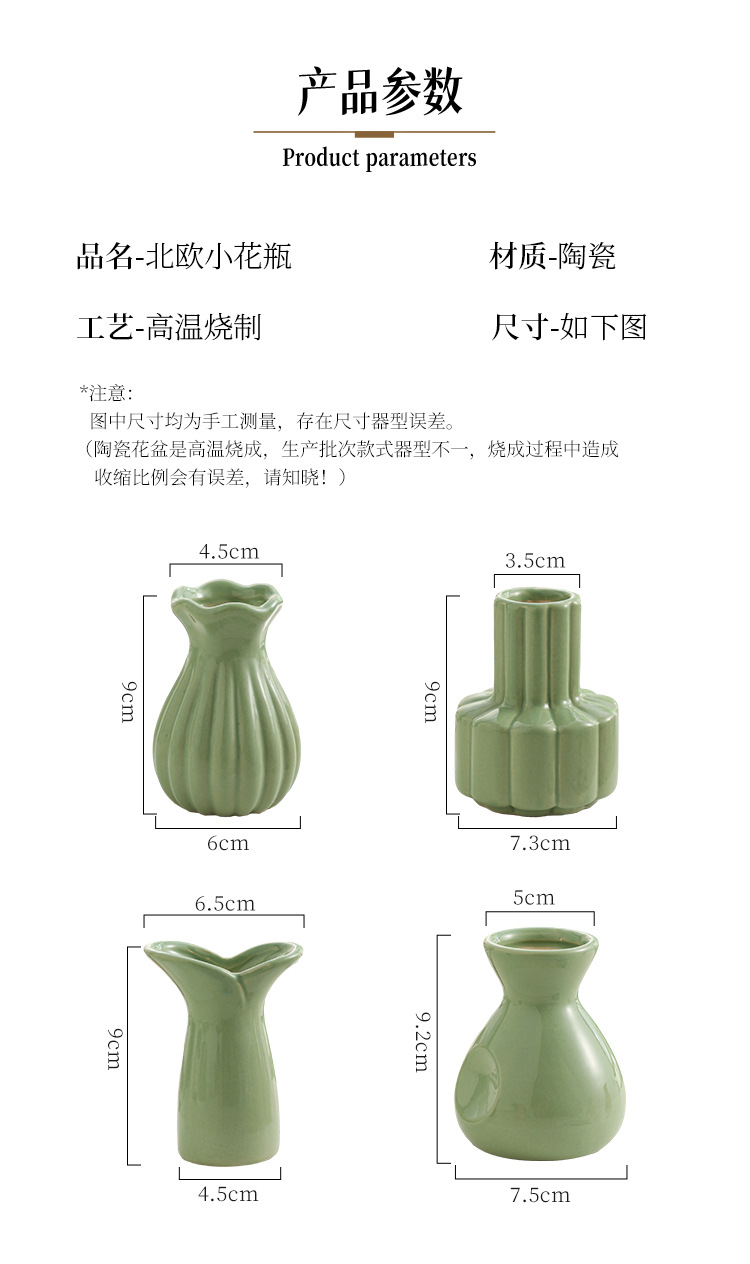 产品参数

Product parameters

品名-北欧小花瓶

材质-陶瓷

工艺-高温烧制

尺寸-如下图

*注意:
图中尺寸均为手工测量，存在尺寸器型误差。
（陶瓷花盆是高温烧成，生产批次款式器型不一，烧成过程中造成收缩比例会有误差，请知晓！）

4.5cm

9cm

6cm

3.5cm

9cm

7.3cm

6.5cm

9cm

4.5cm

5cm

9.2cm

7.5cm