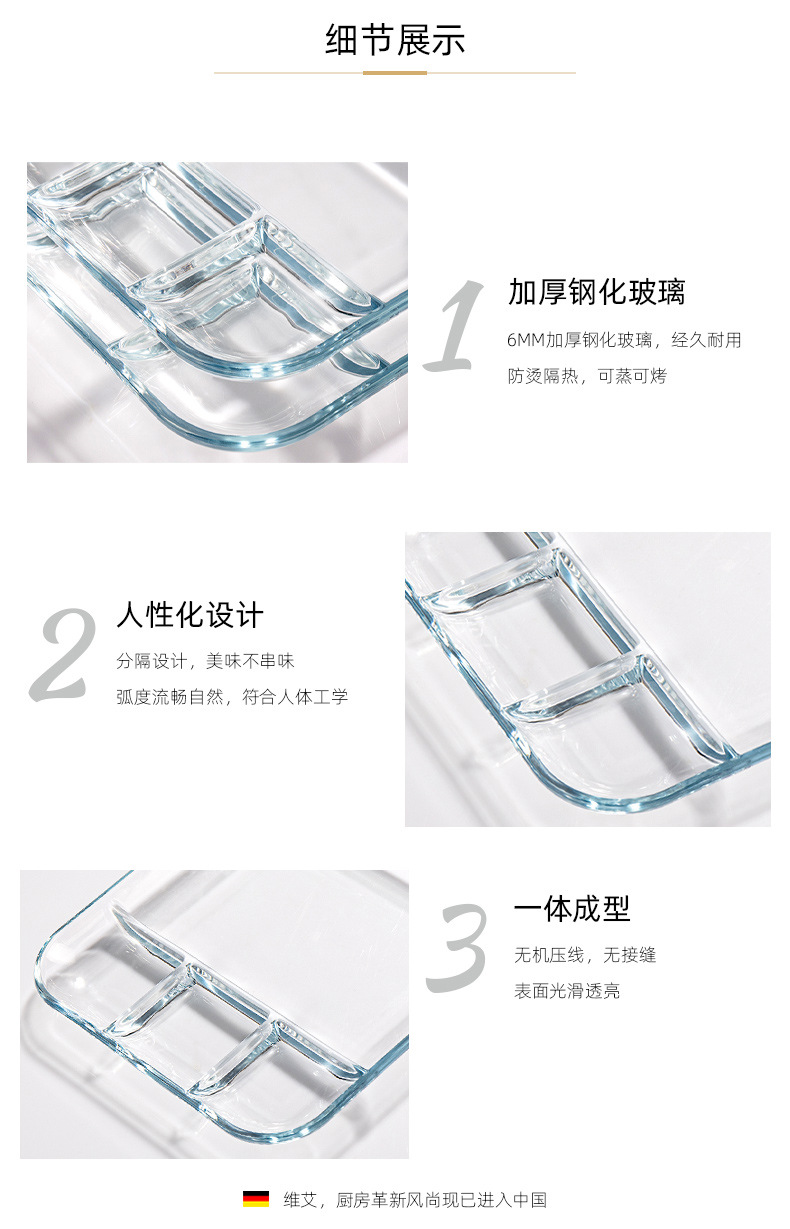 细节展示

1

加厚钢化玻璃

6MM加厚钢化玻璃，经久耐用

防烫隔热，可蒸可烤

2

人性化设计

分隔设计，美味不串味

弧度流畅自然，符合人体工学

3

一体成型

无机压线，无接缝

表面光滑透亮

维艾，厨房革新风尚现已进入中国