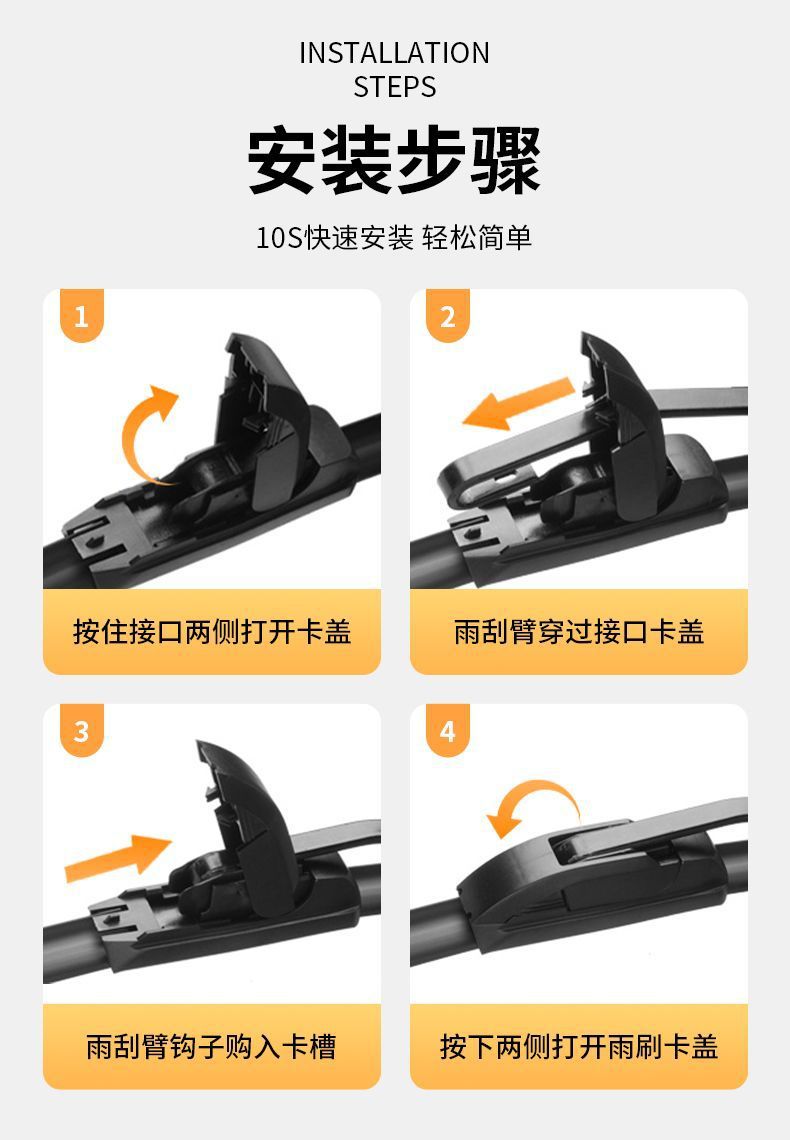 INSTALLATION
STEPS

安装步骤

10S快速安装 轻松简单

1

按住接口两侧打开卡盖

2

雨刮臂穿过接口卡盖

3

雨刮臂钩子购入卡槽

4

按下两侧打开雨刷卡盖