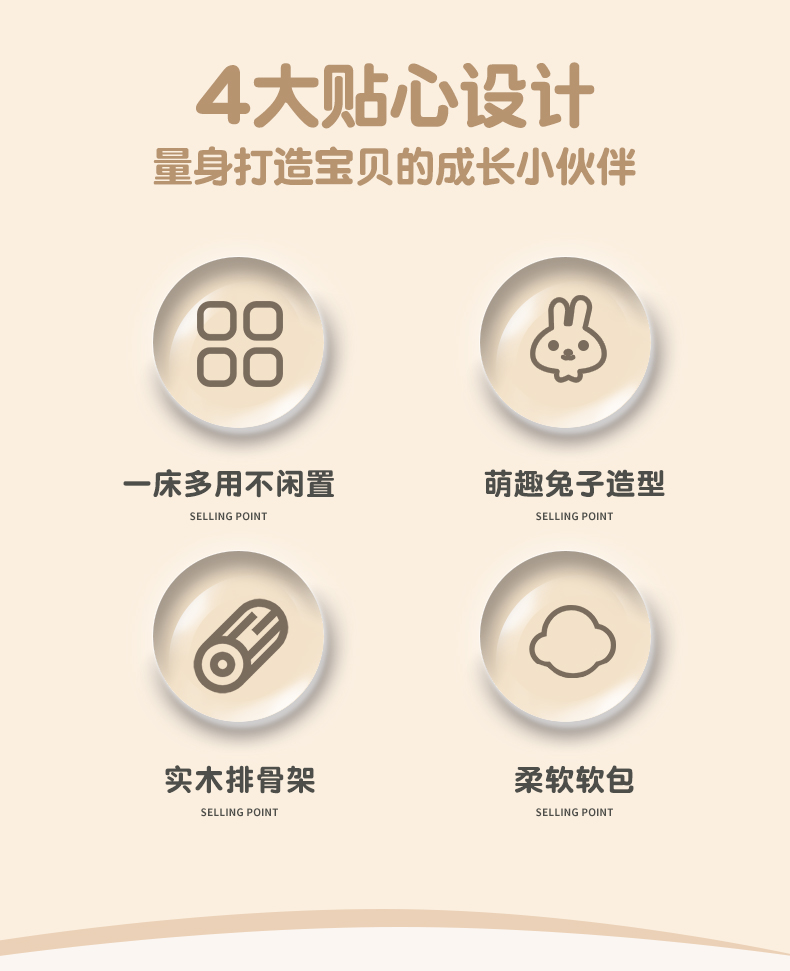 4大贴心设计
量身打造宝贝的成长小伙伴

一床多用不闲置
SELLING POINT

萌趣兔子造型
SELLING POINT

实木排骨架
SELLING POINT

柔软软包
SELLING POINT