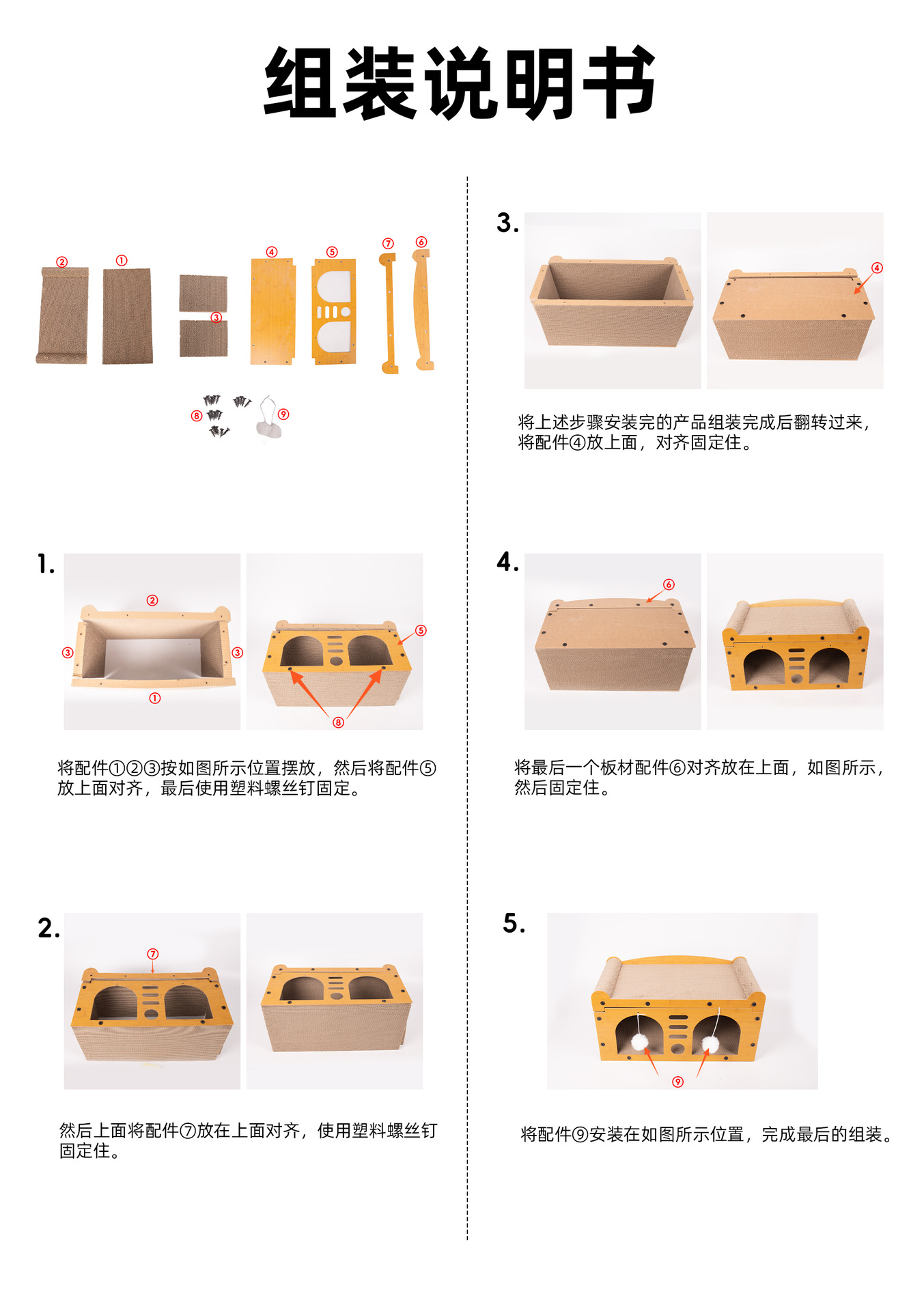 组装说明书

② ① ③ ④ ⑤ ⑦ ⑥

⑧ ⑨

1.

② ③ ③ ① ⑤ ⑧

将配件①②③按如图所示位置摆放，然后将配件⑤放上面对齐，最后使用塑料螺丝钉固定。

2.

⑦

然后上面将配件⑦放在上面对齐，使用塑料螺丝钉固定住。

3.

④

将上述步骤安装完的产品组装完成后翻转过来，将配件④放上面，对齐固定住。

4.

⑥

将最后一个板材配件⑥对齐放在上面，如图所示，然后固定住。

5.

⑨

将配件⑨安装在如图所示位置，完成最后的组装。