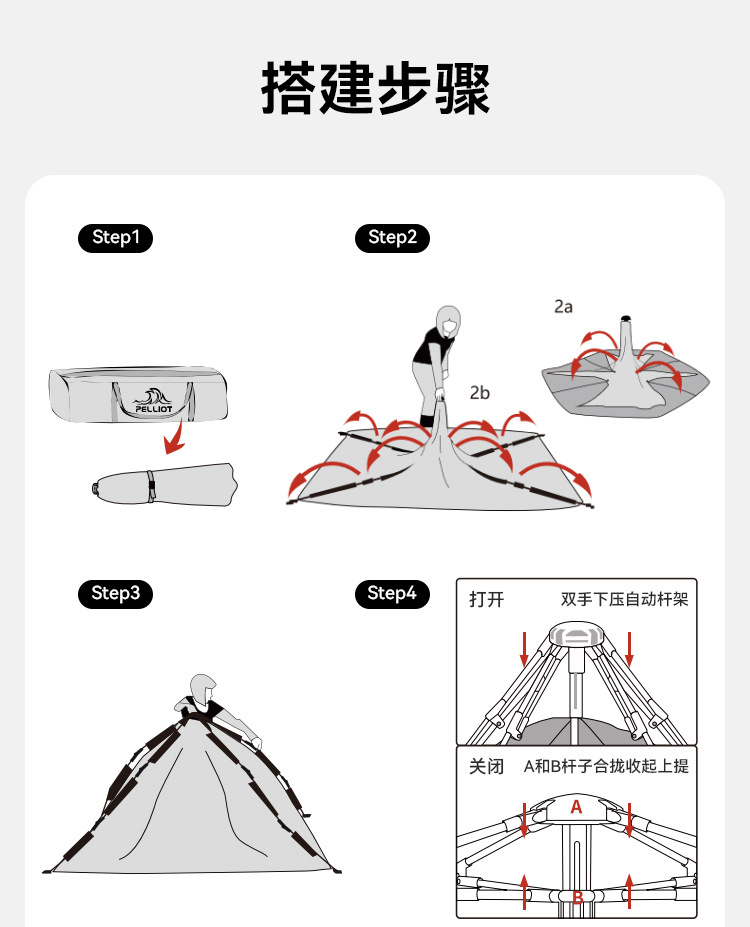 搭建步骤

Step1

PELLIOT

Step2

2a

2b

Step3

Step4

打开

双手下压自动杆架

关闭

A和B杆子合拢收起上提

A

B