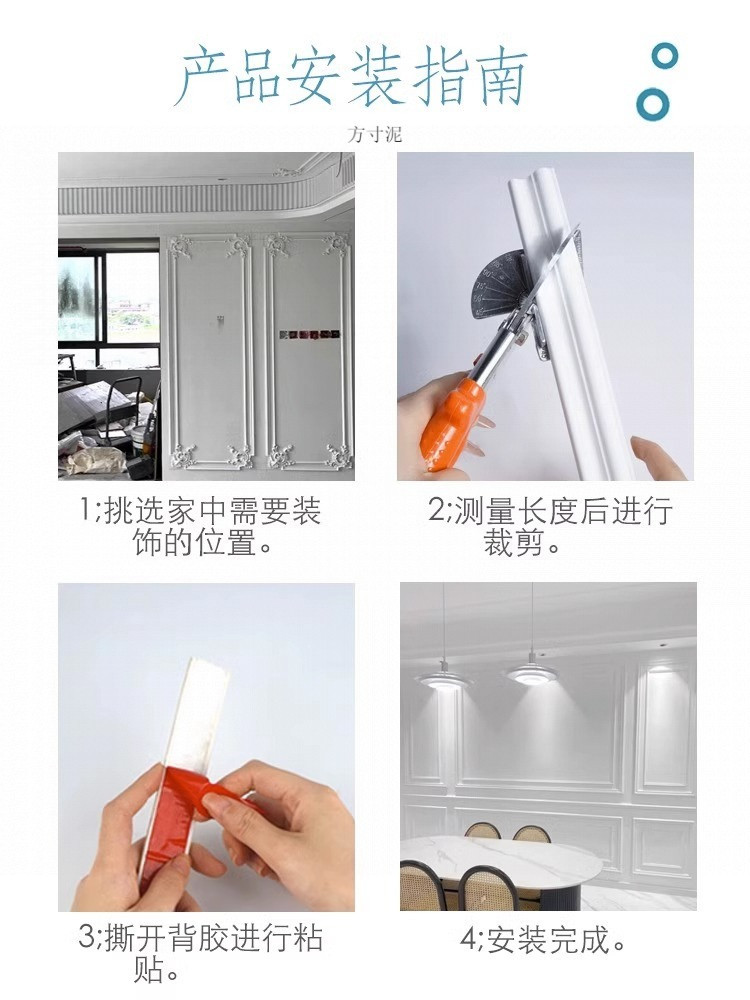 产品安装指南

方寸泥

1;挑选家中需要装饰的位置。

2;测量长度后进行裁剪。

3;撕开背胶进行粘贴。

4;安装完成。