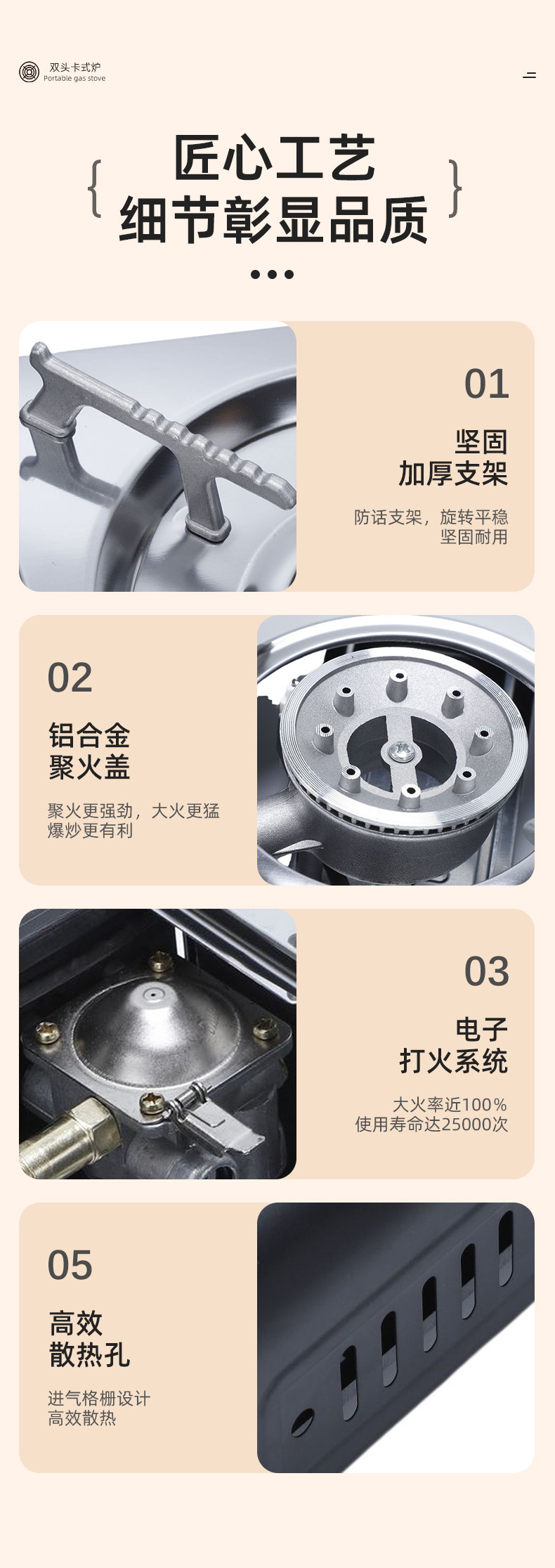 双头卡式炉
Portable gas stove

匠心工艺
细节彰显品质

01
坚固
加厚支架
防话支架，旋转平稳
坚固耐用

02
铝合金
聚火盖
聚火更强劲，大火更猛
爆炒更有利

03
电子
打火系统
大火率近100%
使用寿命达25000次

05
高效
散热孔
进气格栅设计
高效散热