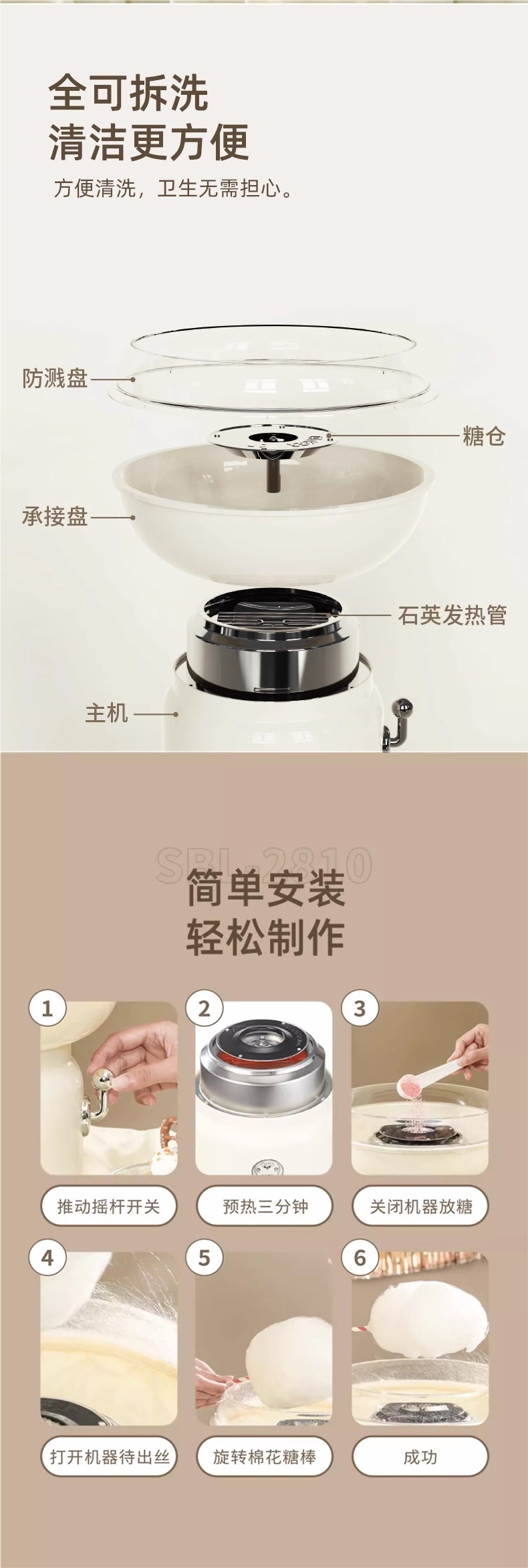 全可拆洗
清洁更方便

方便清洗，卫生无需担心。

防溅盘

糖仓

承接盘

石英发热管

主机

SBL-2810

简单安装
轻松制作

1
推动摇杆开关

2
预热三分钟

3
关闭机器放糖

4
打开机器待出丝

5
旋转棉花糖棒

6
成功