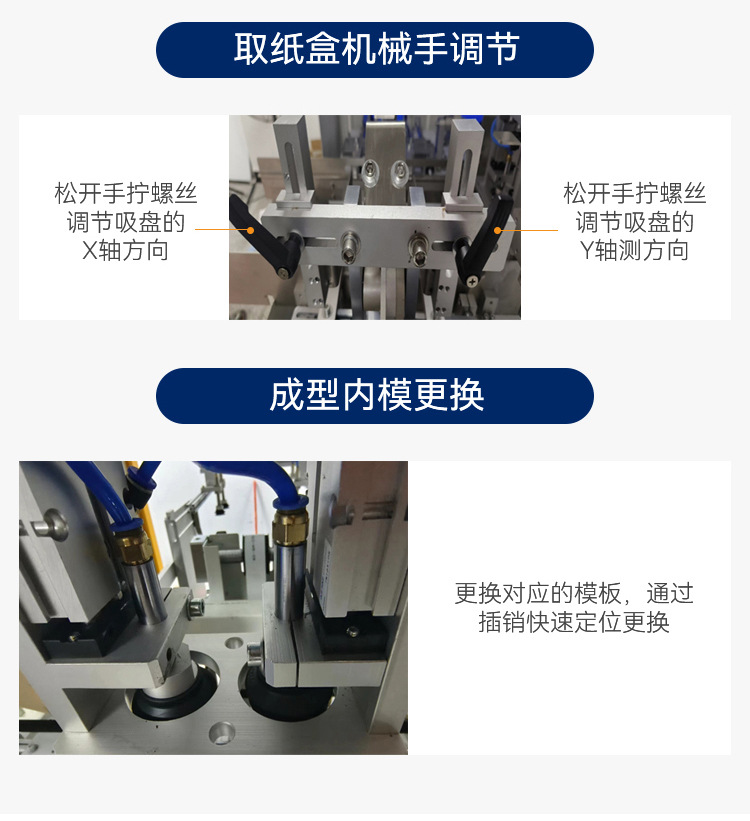 取纸盒机械手调节

松开手拧螺丝调节吸盘的X轴方向

松开手拧螺丝调节吸盘的Y轴测方向

成型内模更换

更换对应的模板，通过插销快速定位更换