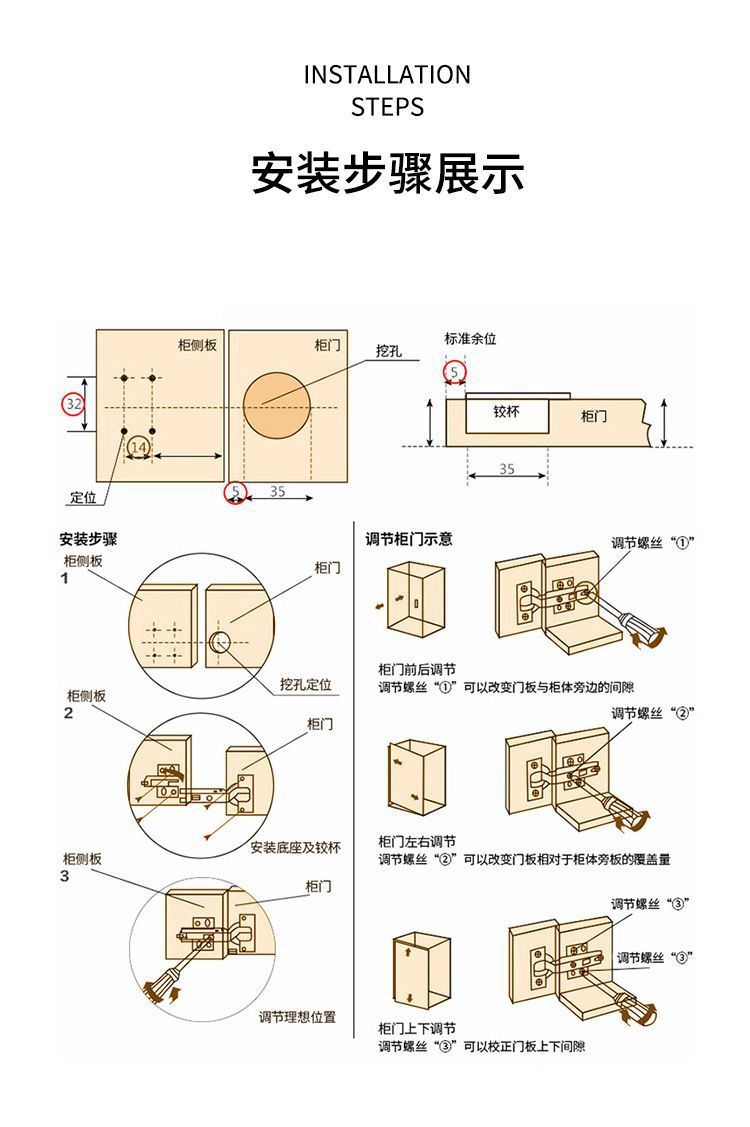 INSTALLATION
STEPS

安装步骤展示

柜侧板
柜门
挖孔
32
14
定位
5
35

标准余位
5
铰杯
柜门
35

安装步骤
柜侧板
1
柜门
挖孔定位

柜侧板
2
柜门
安装底座及铰杯

柜侧板
3
柜门
调节理想位置

调节柜门示意
调节螺丝“①”
柜门前后调节
调节螺丝“①”可以改变门板与柜体旁边的间隙

调节螺丝“②”
柜门左右调节
调节螺丝“②”可以改变门板相对于柜体旁板的覆盖量

调节螺丝“③”
调节螺丝“③”
柜门上下调节
调节螺丝“③”可以校正门板上下间隙