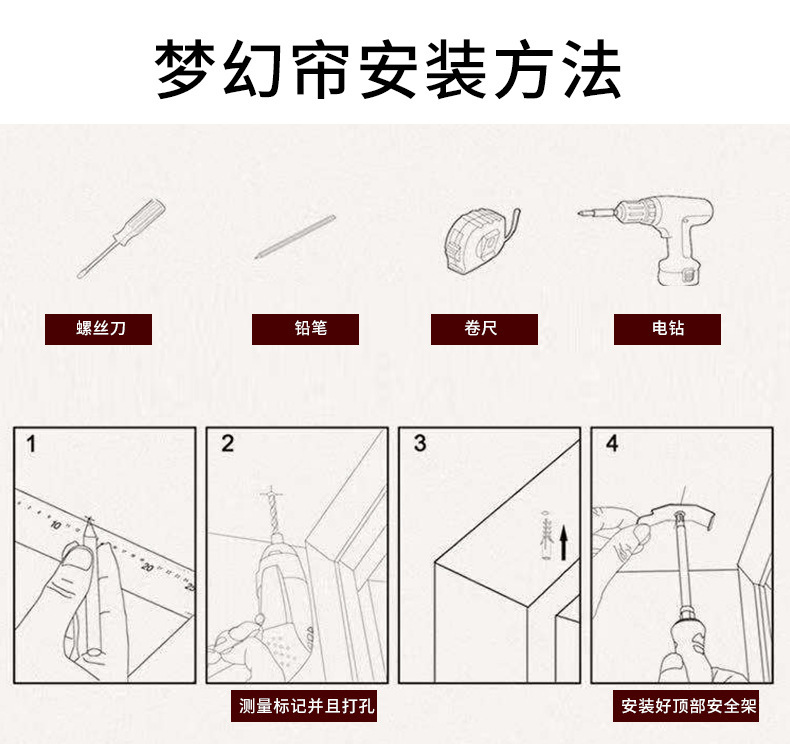 梦幻帘安装方法

螺丝刀

铅笔

卷尺

电钻

1

10

20

2

3

4

测量标记并且打孔

安装好顶部安全架