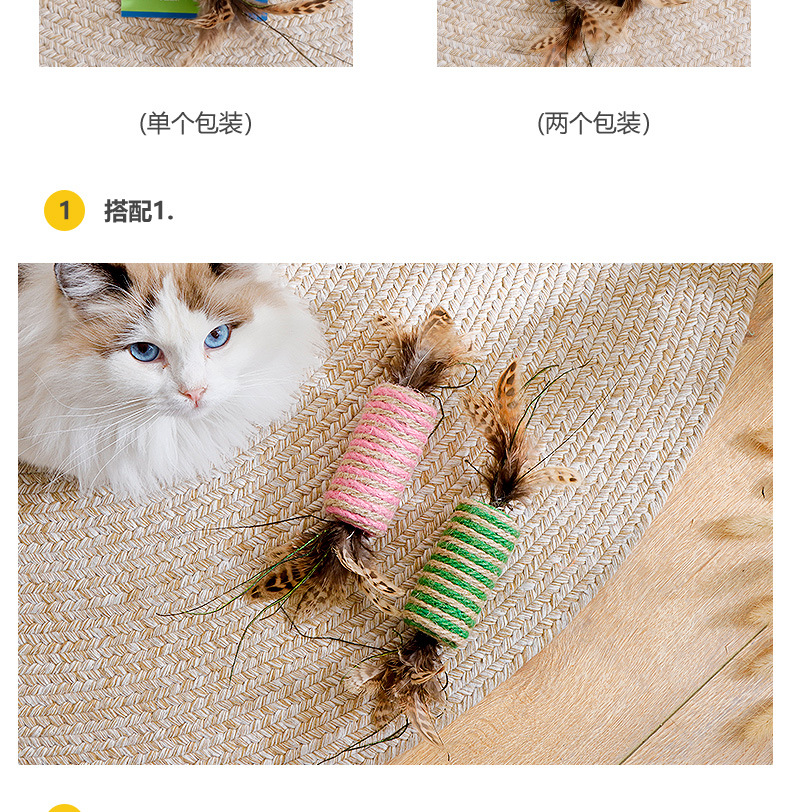 (单个包装)

(两个包装)

1 搭配1.