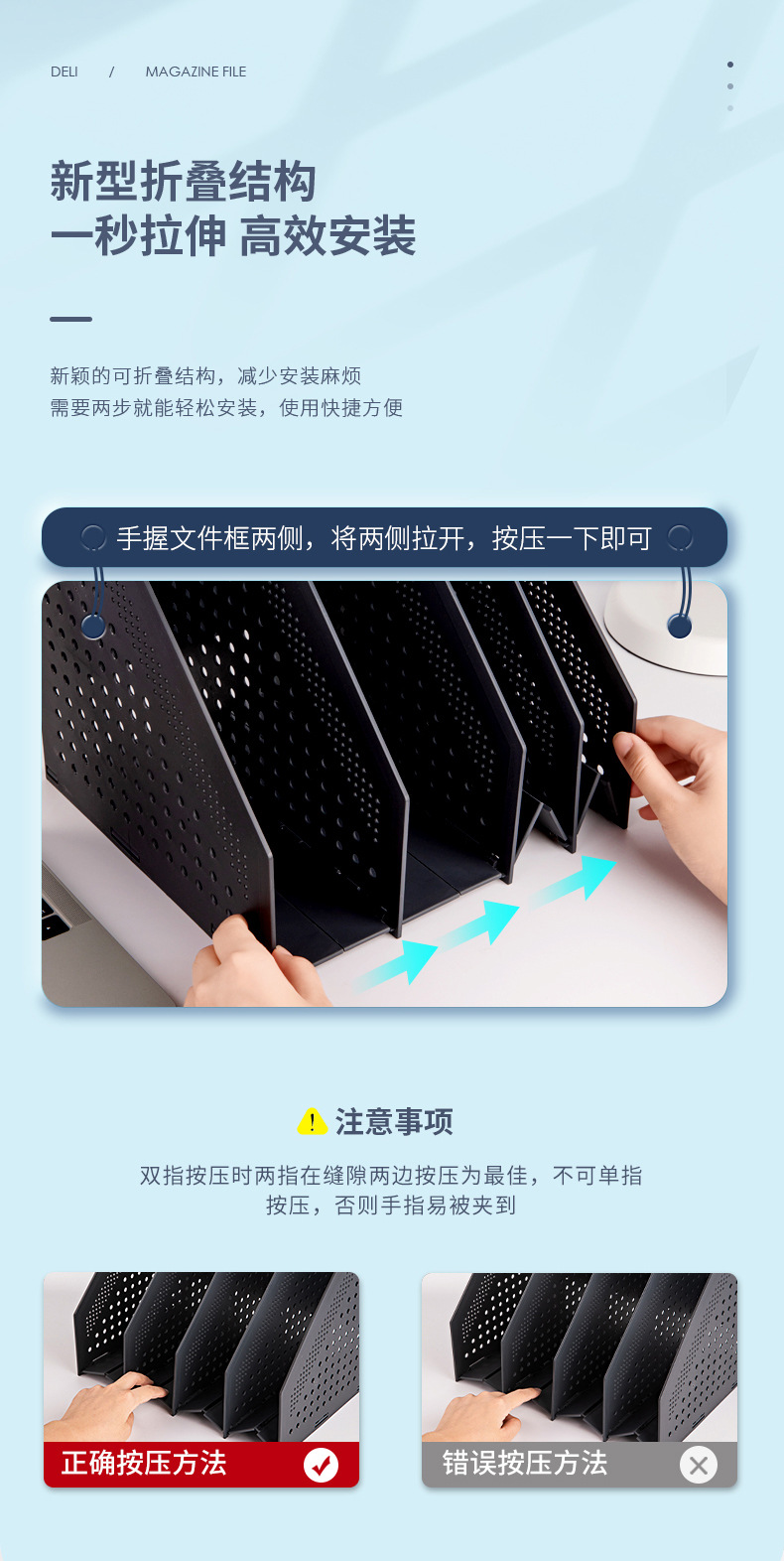 DELI / MAGAZINE FILE

新型折叠结构
一秒拉伸 高效安装

新颖的可折叠结构，减少安装麻烦
需要两步就能轻松安装，使用快捷方便

手握文件框两侧，将两侧拉开，按压一下即可

注意事项

双指按压时两指在缝隙两边按压为最佳，不可单指按压，否则手指易被夹到

正确按压方法

错误按压方法