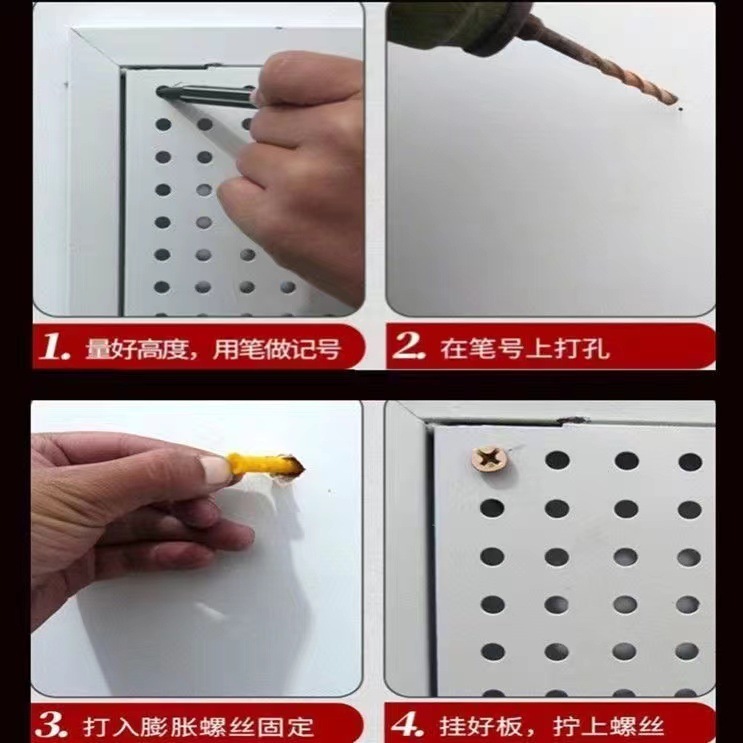 1. 量好高度，用笔做记号

2. 在笔号上打孔

3. 打入膨胀螺丝固定

4. 挂好板，拧上螺丝